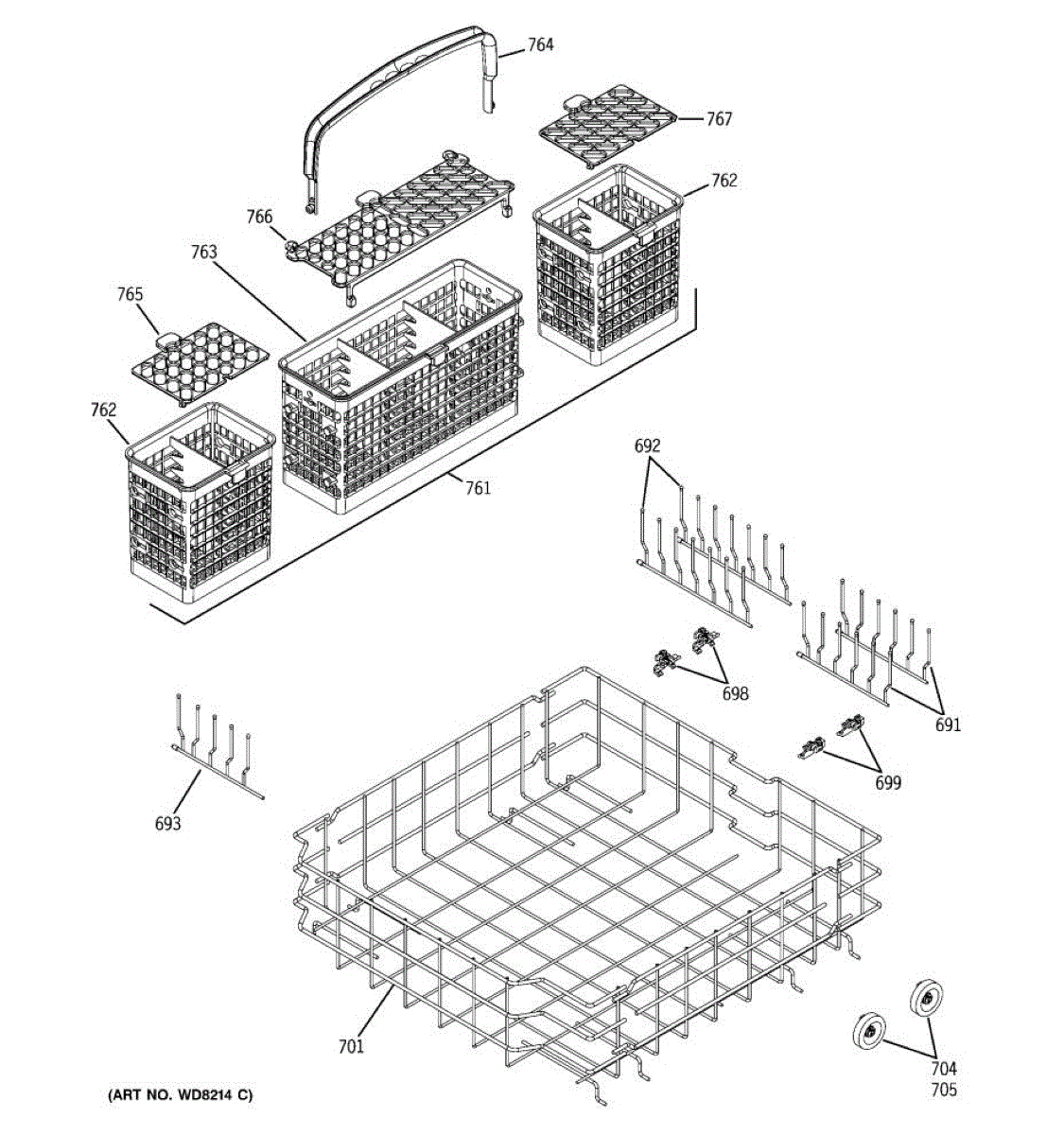 764
767
762
766
763
765
762
761
692
698
691
699
693
701
704
705
(ART NO. WD8214 C)