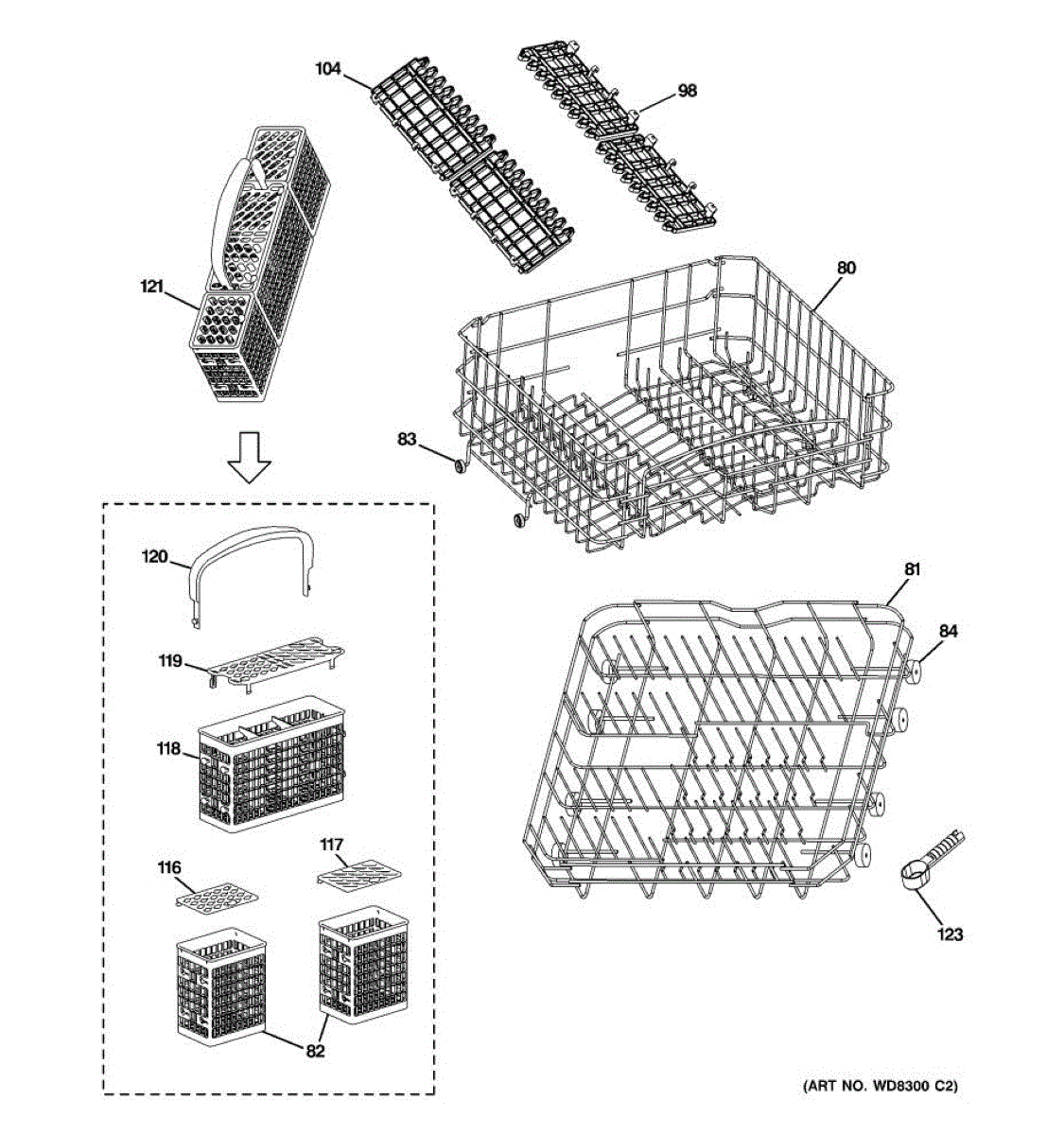 104
98
121
80
83
120
119
118
116
117
82
81
84
123
(ART NO. WD8300 C2)