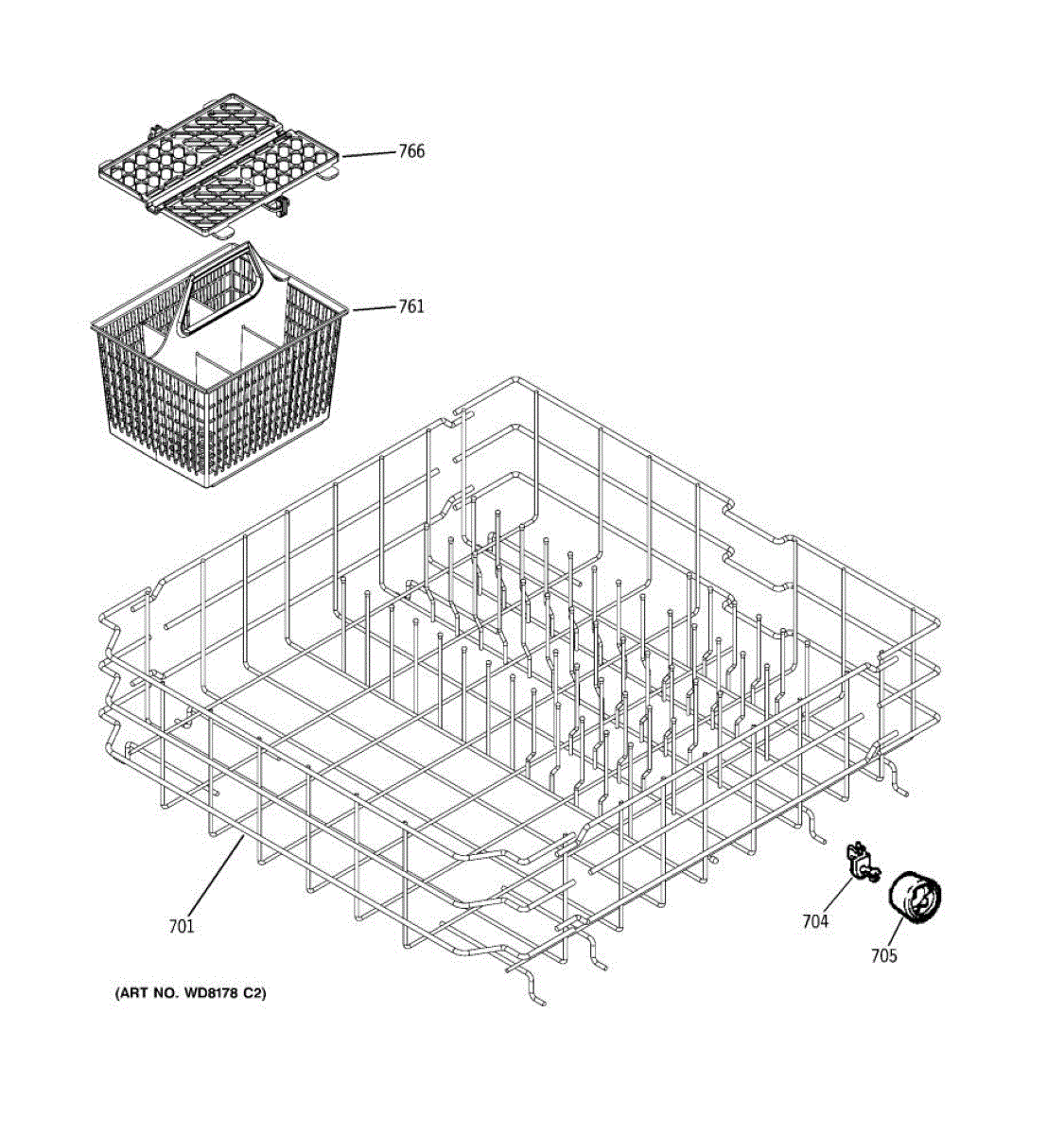 766

761

701

704

705

(ART NO. WD8178 C2)