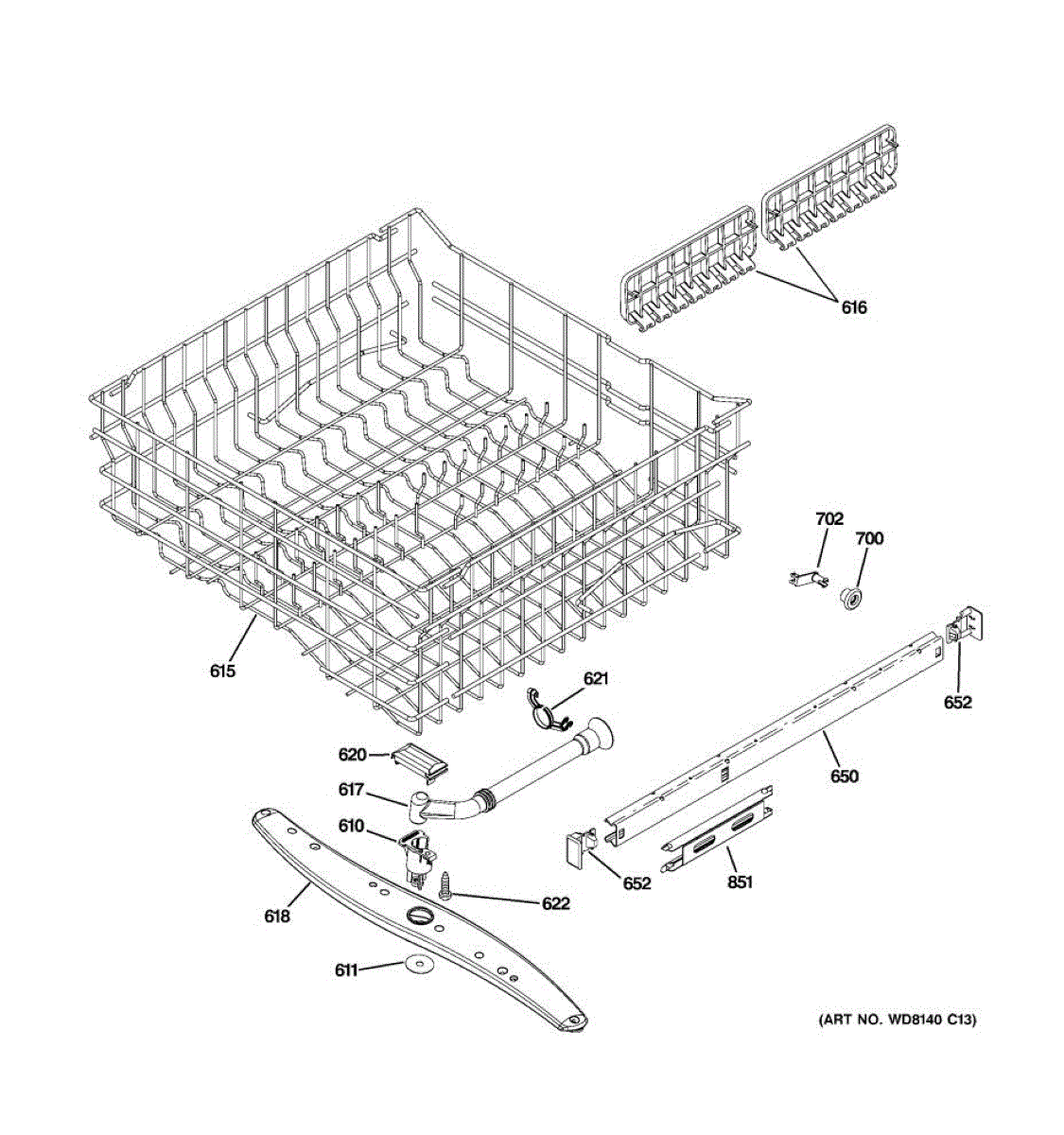 616

702

700

615

621

652

620

650

617

610

652

851

622

618

611

(ART NO. WD8140 C13)