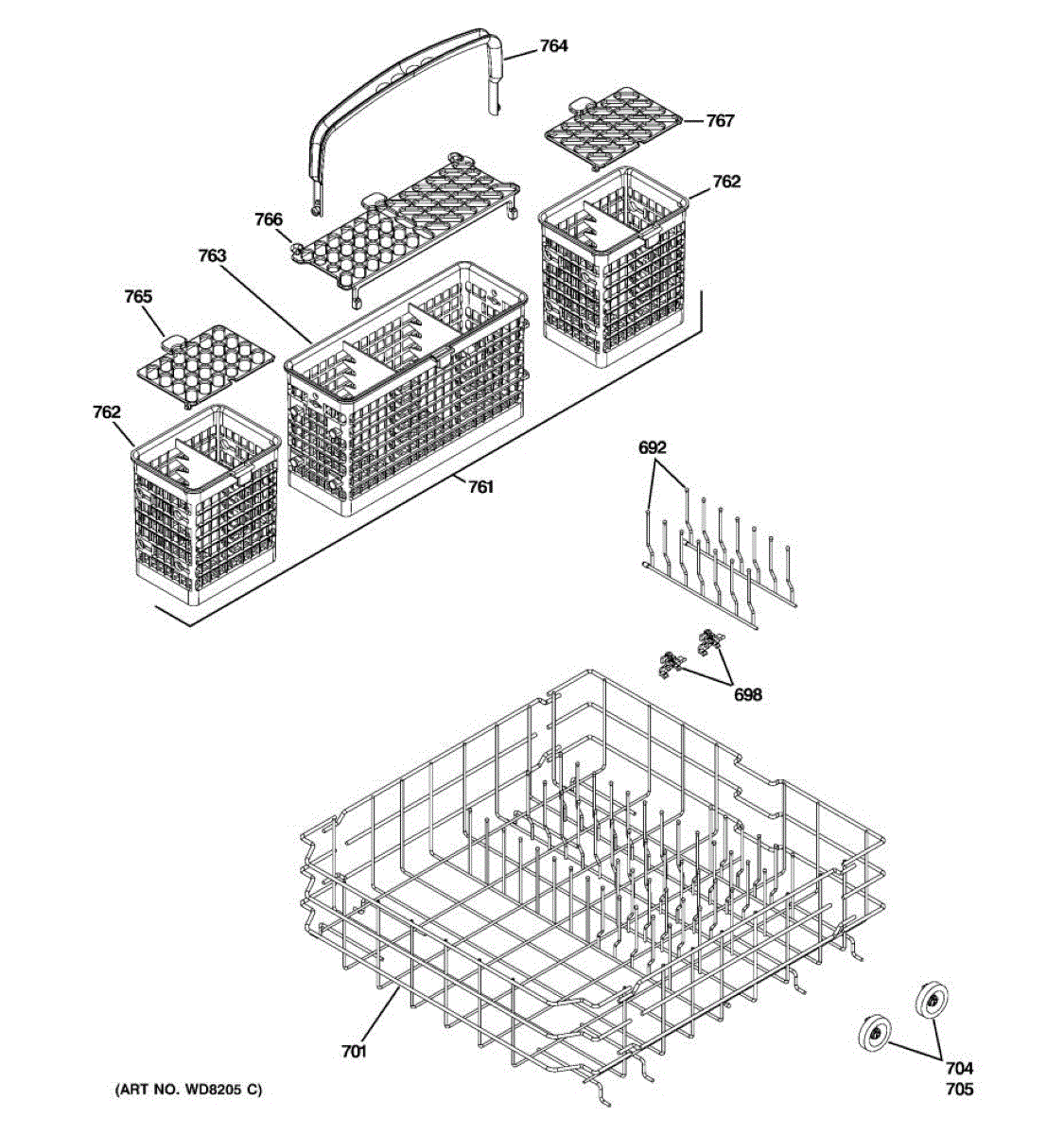 764
767
762
766
763
765
762
761
692
698
701
704
705
(ART NO. WD8205 C)