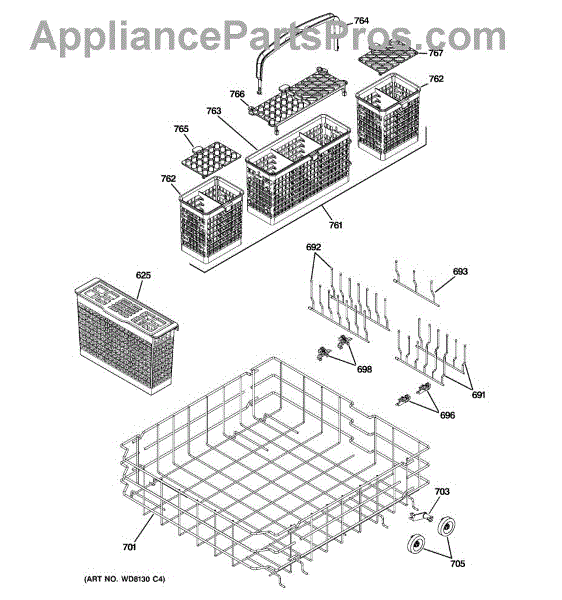 AppliancePartsPros.com

764
767
762
766
763
765
762
761
692
693
625
698
691
696
703
701
705

(ART NO. WD8130 C4)