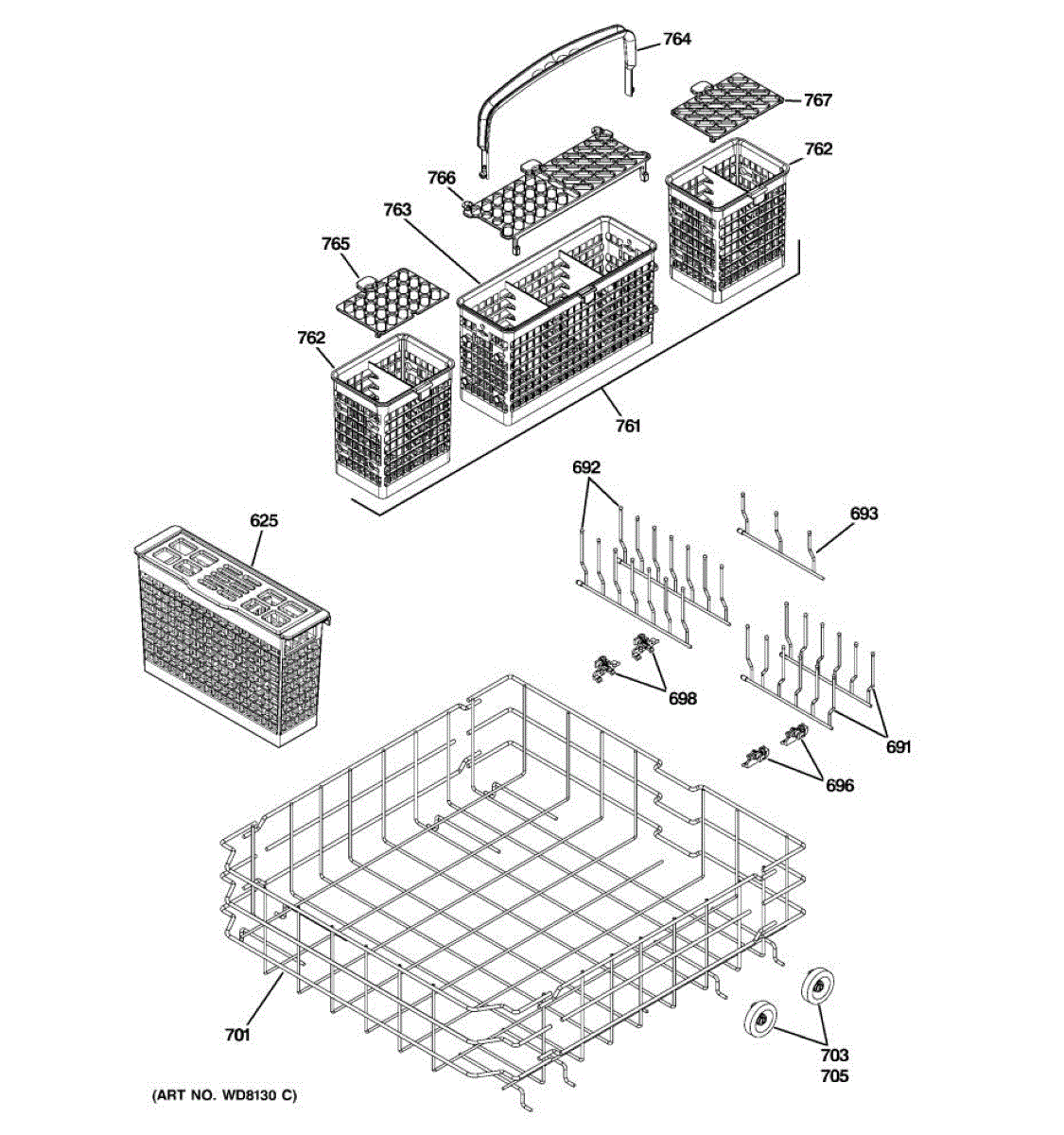 764
767
762
766
763
765
762
761
692
693
625
698
691
696
701
703
705
(ART NO. WD8130 C)