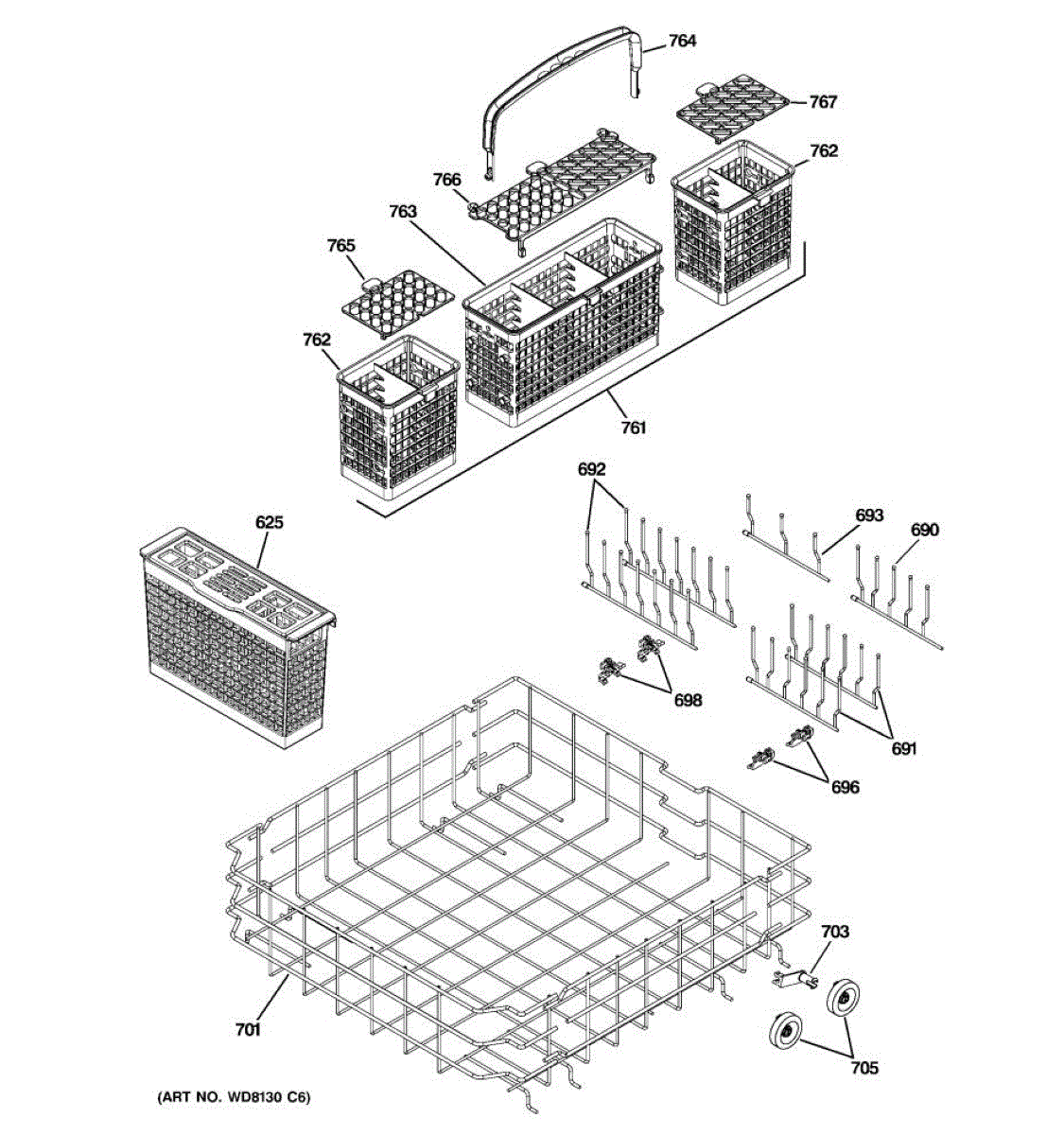 764
767
762
766
763
765
762
761
692
693
690
625
698
691
696
703
701
705
(ART NO. WD8130 C6)