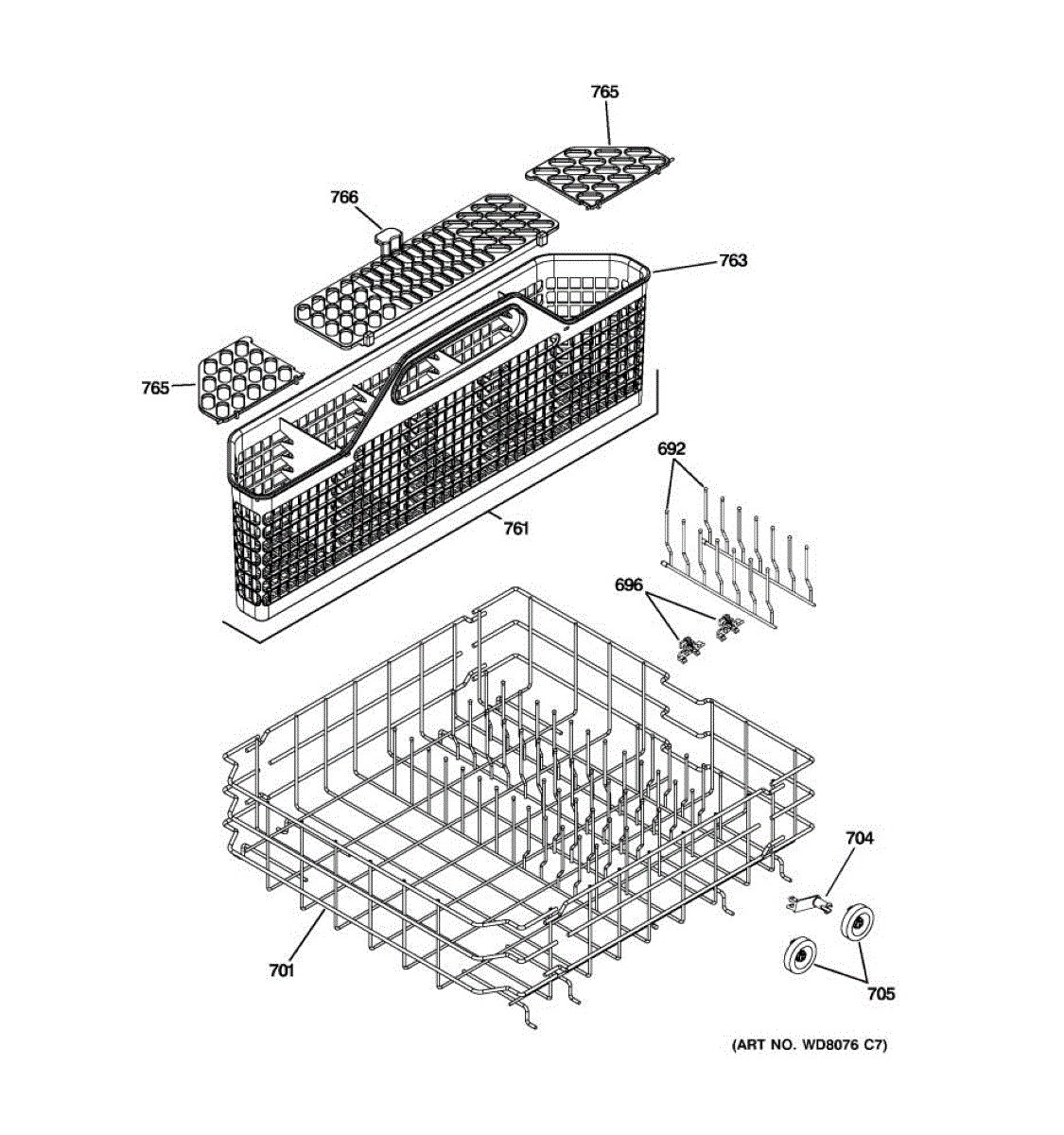 765

766

763

765

692

761

696

704

701

705

(ART NO. WD8076 C7)