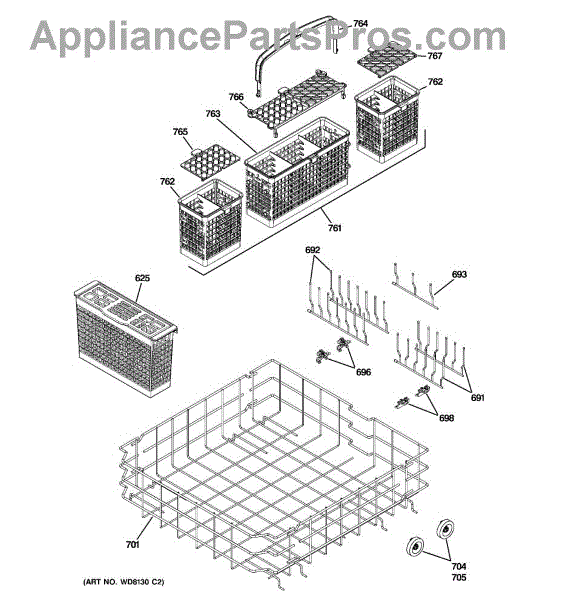 AppliancePartsPros.com

764
767
762
766
763
765
762
761
692
693
625
696
691
698
701
704
705

(ART NO. WD8130 C2)