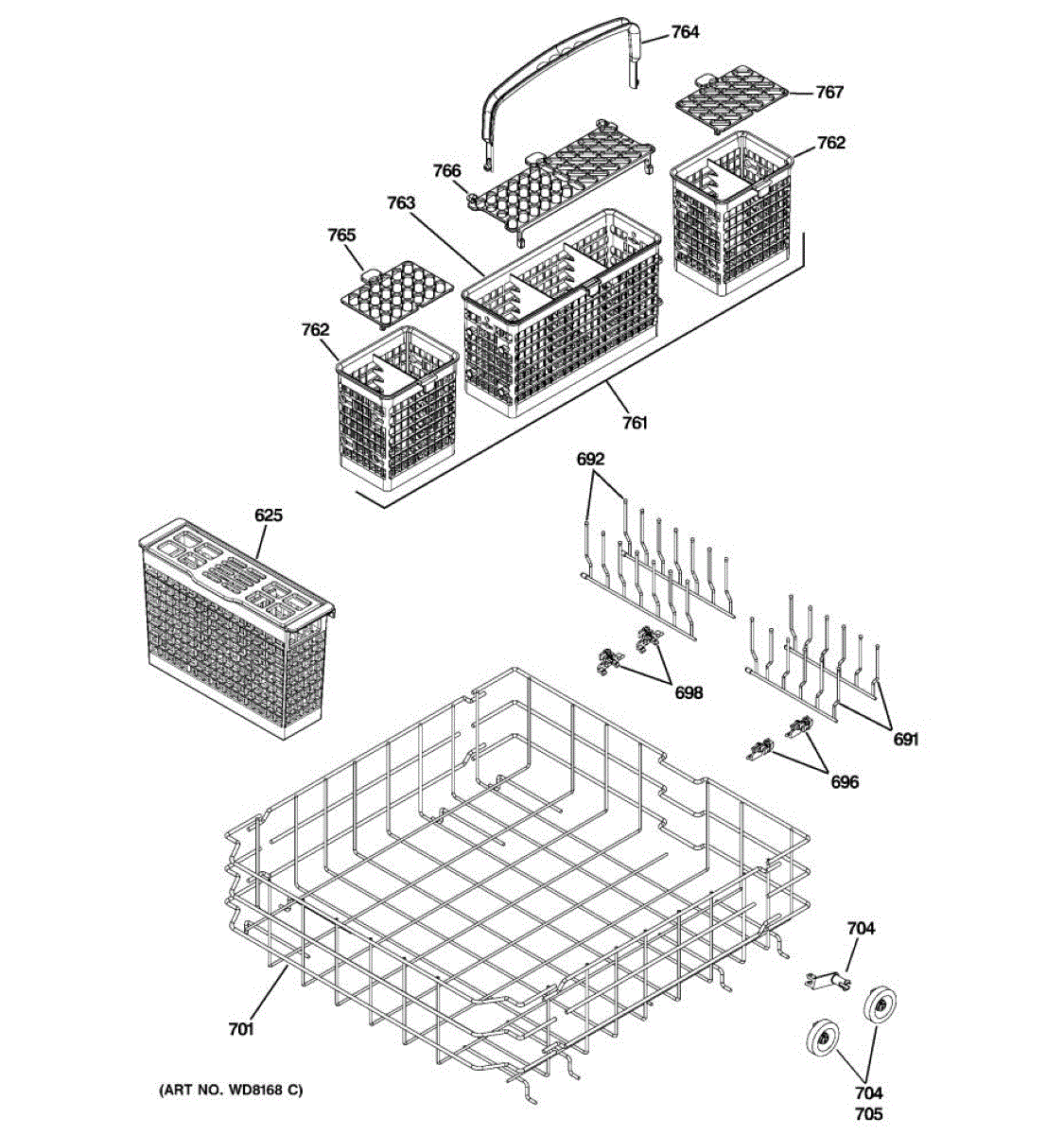 764
767
762
766
763
765
762
761
692
625
698
691
696
704
701
704
705
(ART NO. WD8168 C)