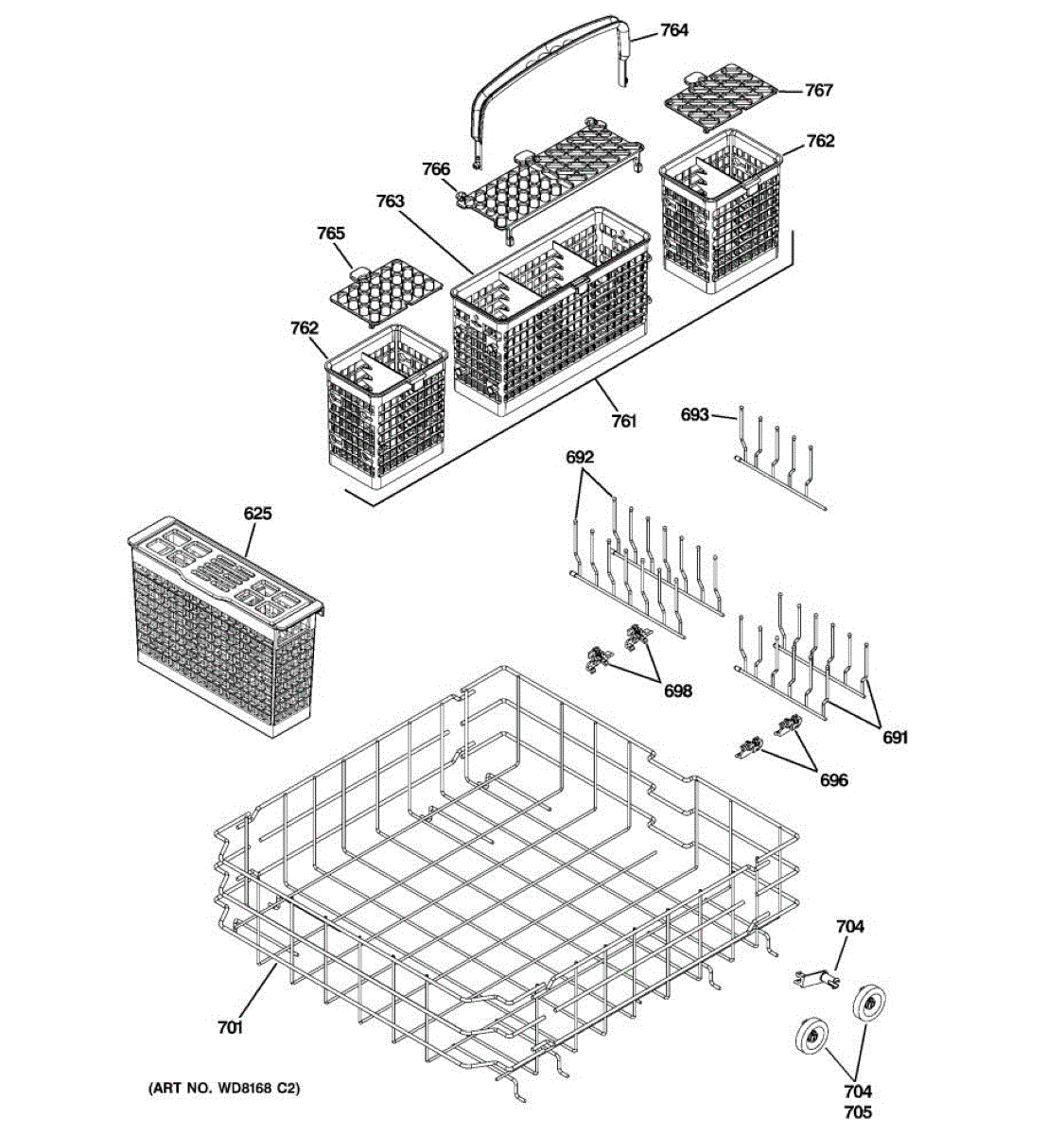 764
767
762
766
763
765
762
761
693
692
625
698
691
696
704
701
704
705
(ART NO. WD8168 C2)