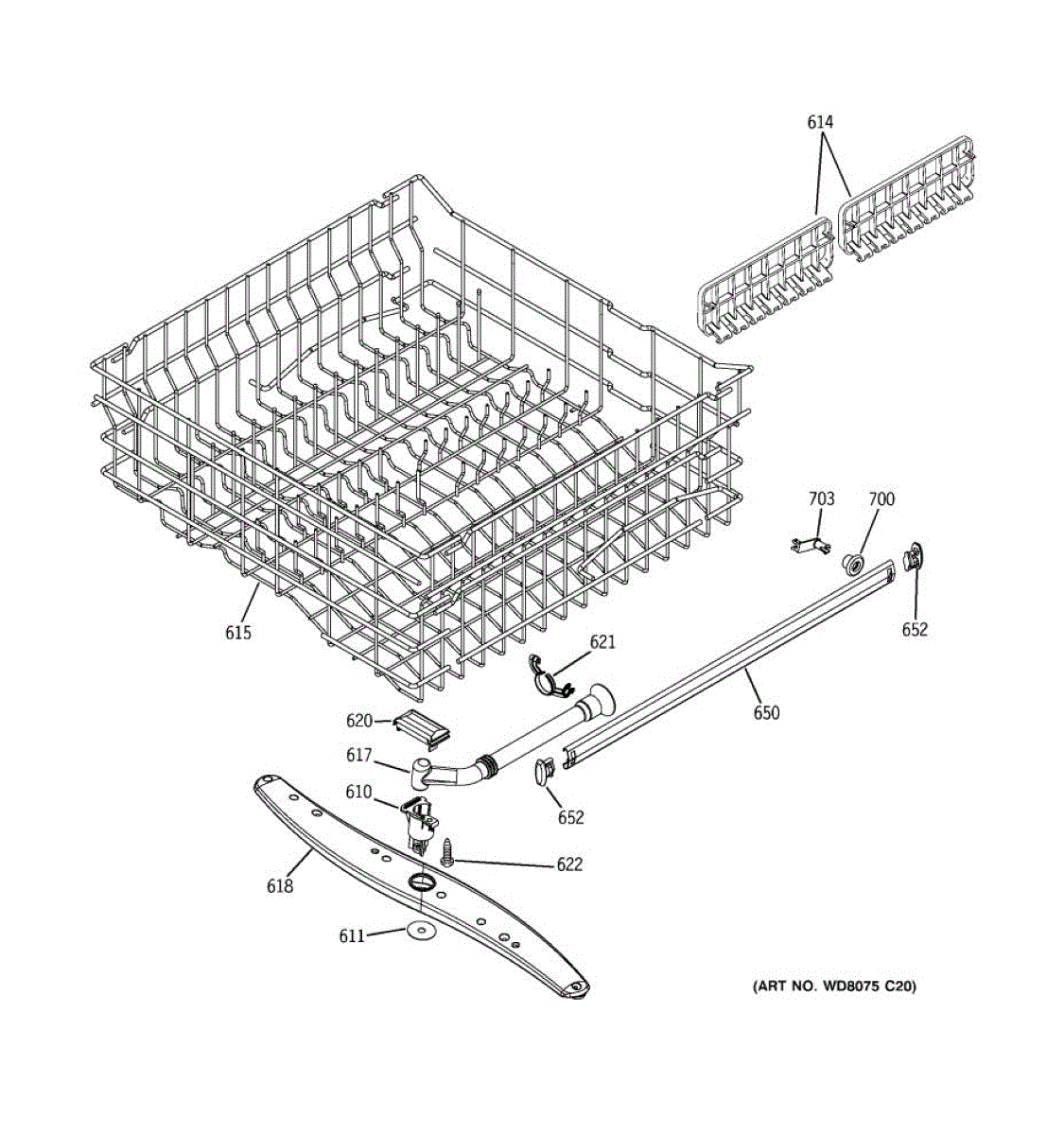 614

703
700

615

652

621

650

620

617

610

652

622

618

611

(ART NO. WD8075 C20)