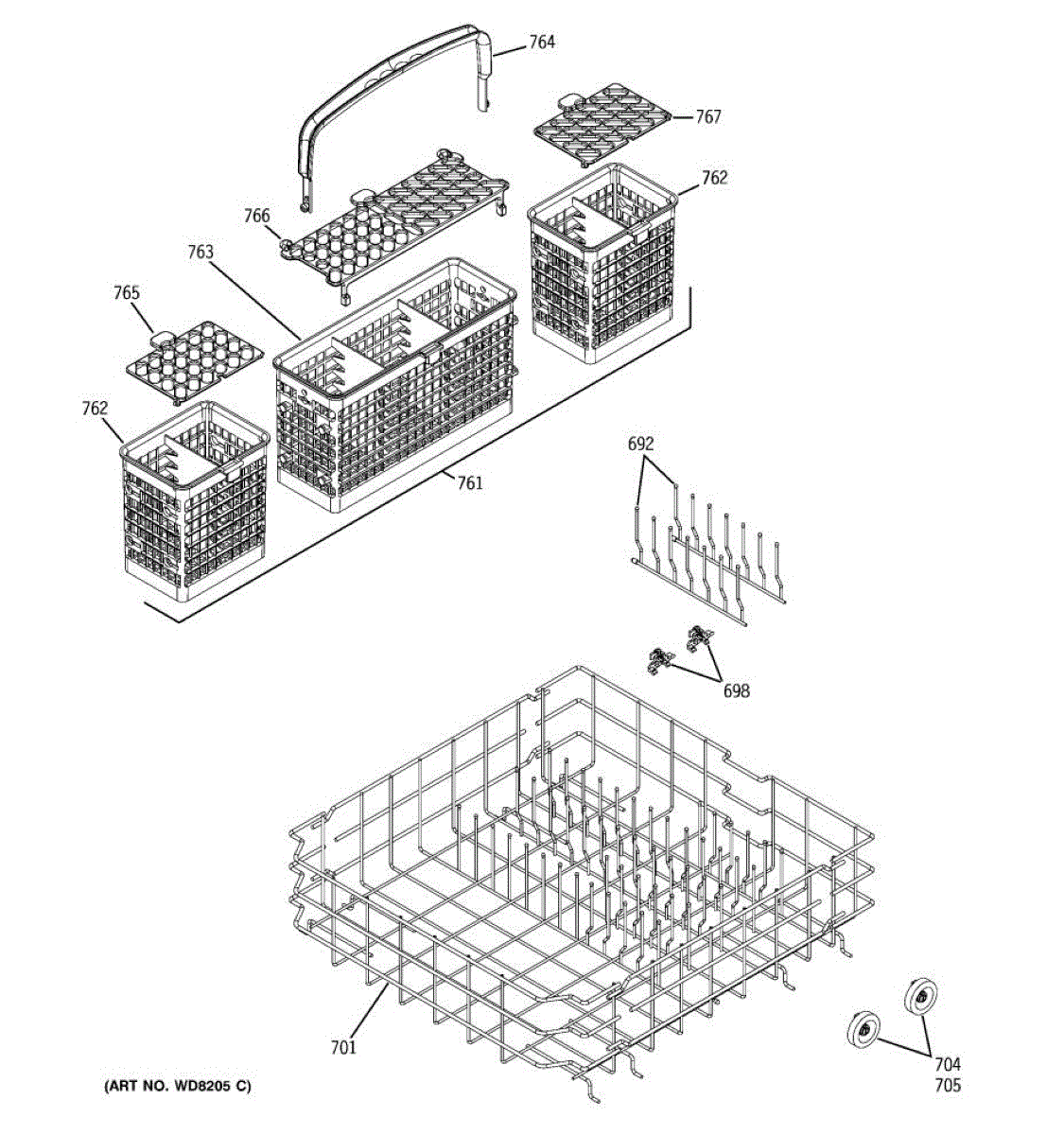 764

767

762

766

763

765

762

761

692

698

701

704

705

(ART NO. WD8205 C)