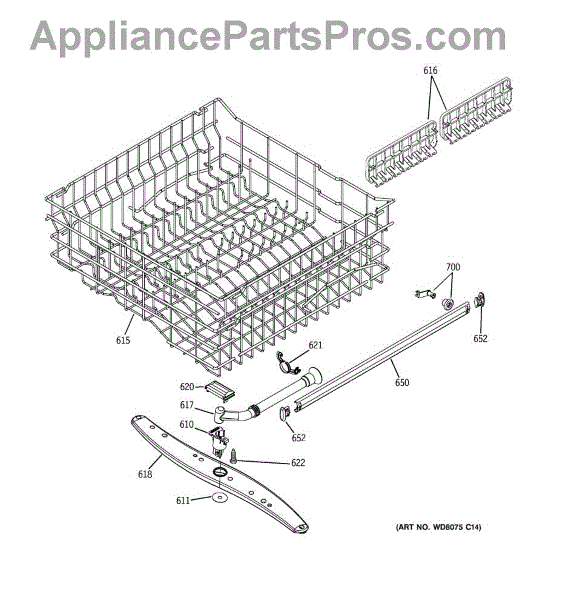 AppliancePartsPros.com

616

700

615

652

621

650

620

617

652

610

622

618

611

(ART NO. WD8075 C14)