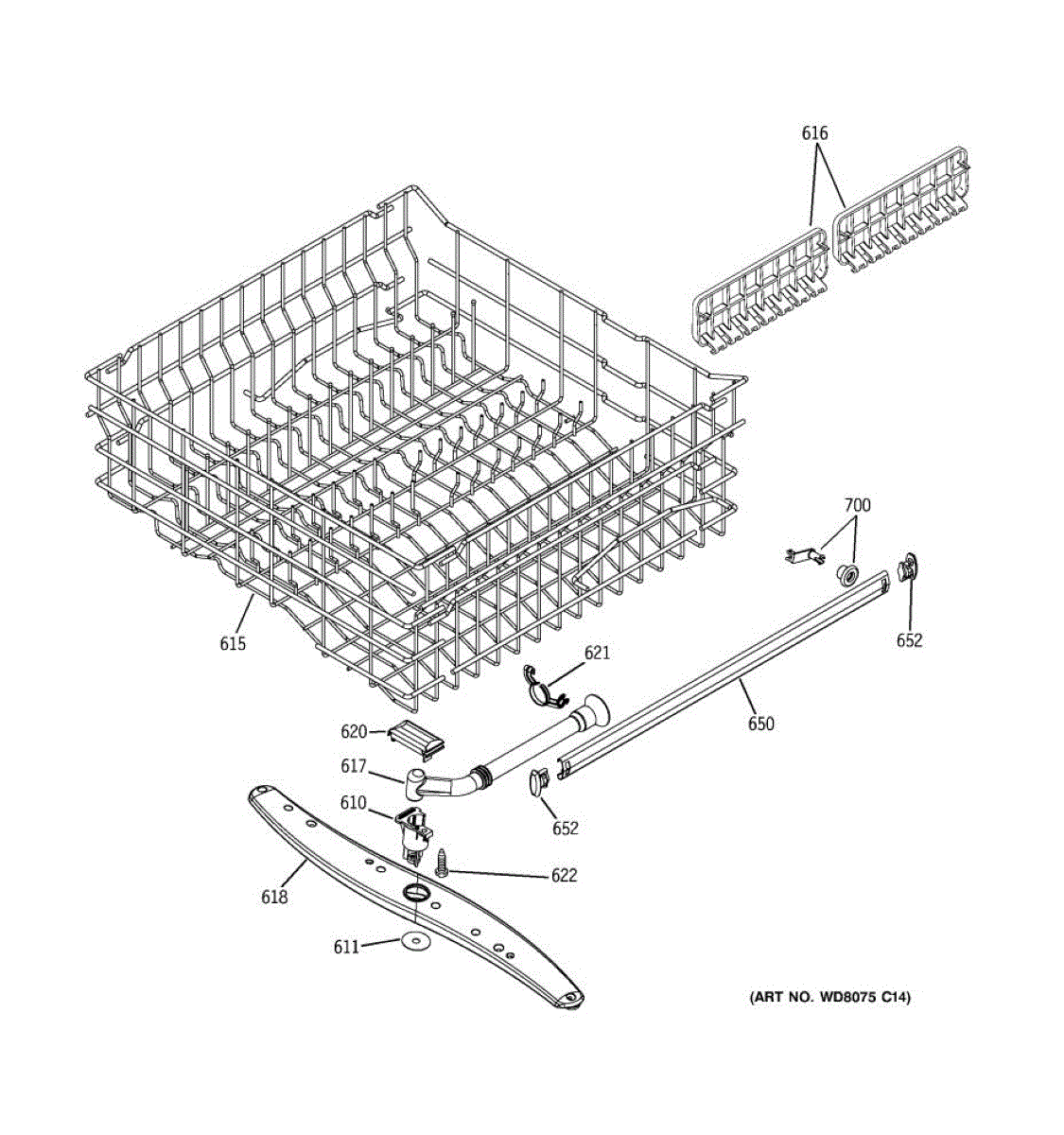 616

700

615

652

621

650

620

617

610

652

622

618

611

(ART NO. WD8075 C14)