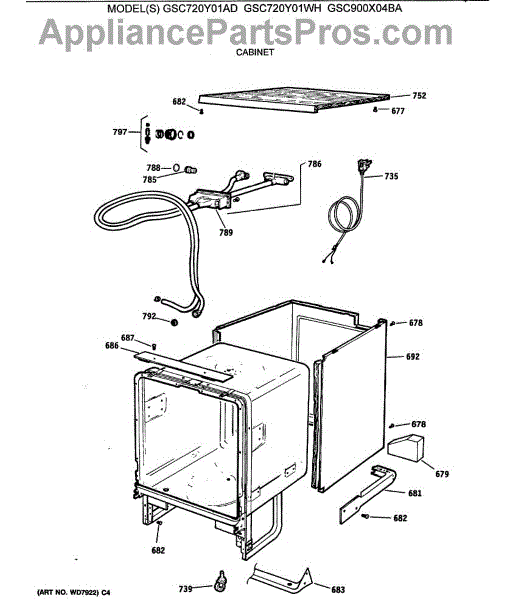 MODEL(S) GSC720Y01AD GSC720Y01WH GSC900X04BA
AppliancePartsPros.com
CABINET

682
752
677
797
788
785
786
735
789
792
678
687
686
692
678
679
681
682
682
739
683
(ART NO. WD7922) C4