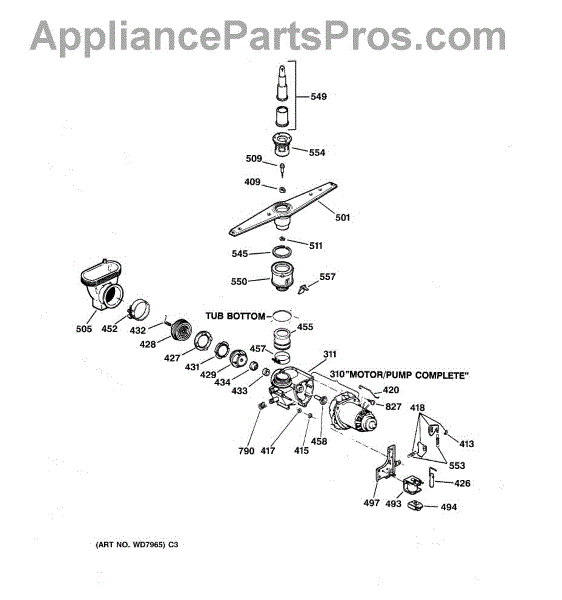 AppliancePartsPros.com

549

554

509

409

501

511

545

550

557

TUB BOTTOM

455

505

452

432

428

427

431

429

434

433

457

311

310"MOTOR/PUMP COMPLETE"

420

827

418

413

553

426

790

417

415

458

497

493

494

(ART NO. WD7965) C3