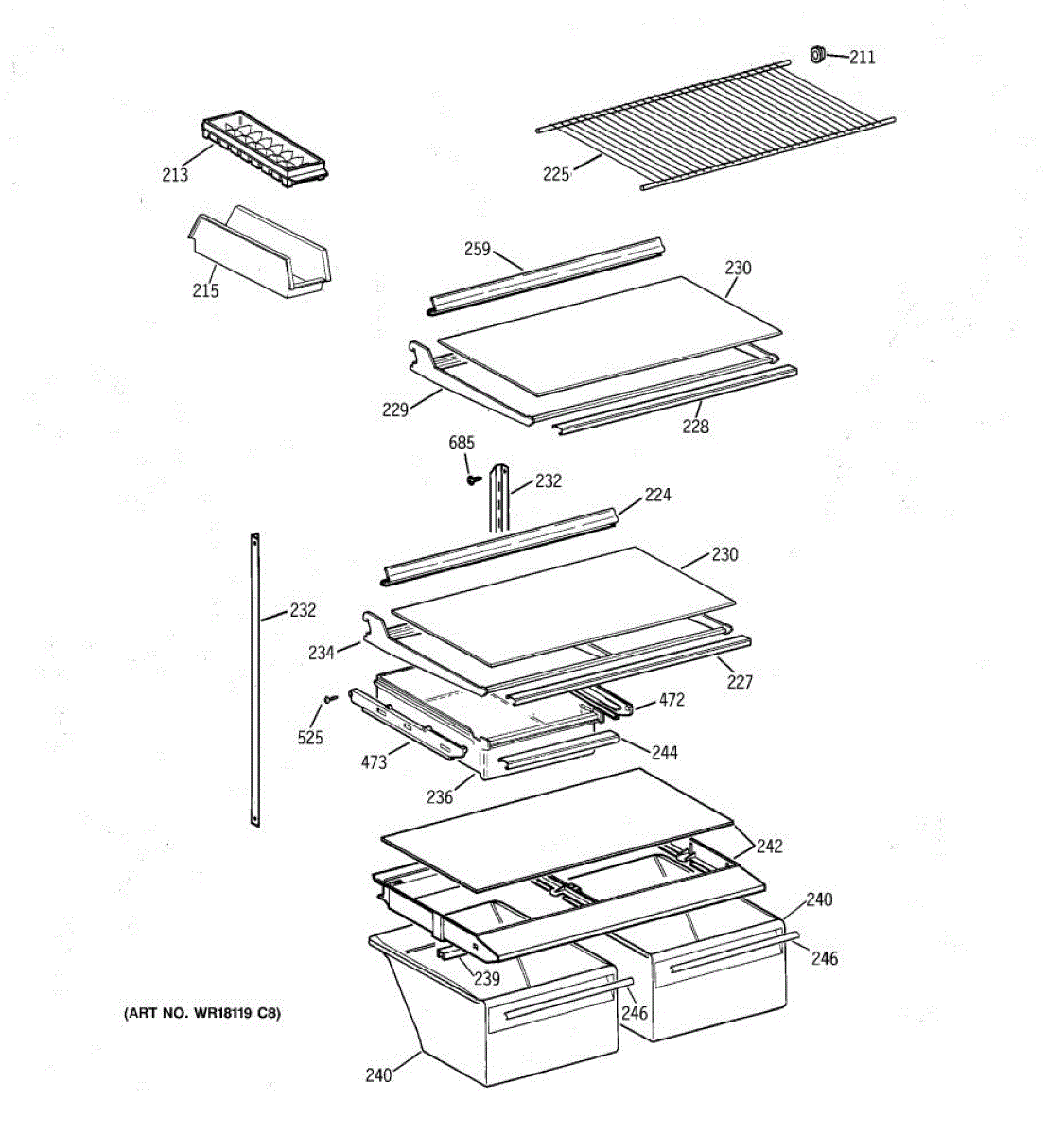 211
213
225
215
259
230
229
228
685
232
224
230
232
234
227
472
525
473
244
236
242
240
246
239
246
(ART NO. WR18119 C8)
240