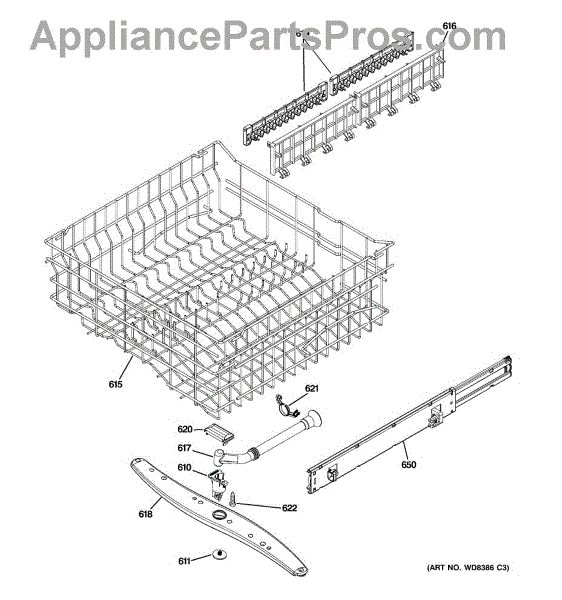 AppliancePartsPros.com

616

615

621

620

617

610

650

622

618

611

(ART NO. WD8386 C3)