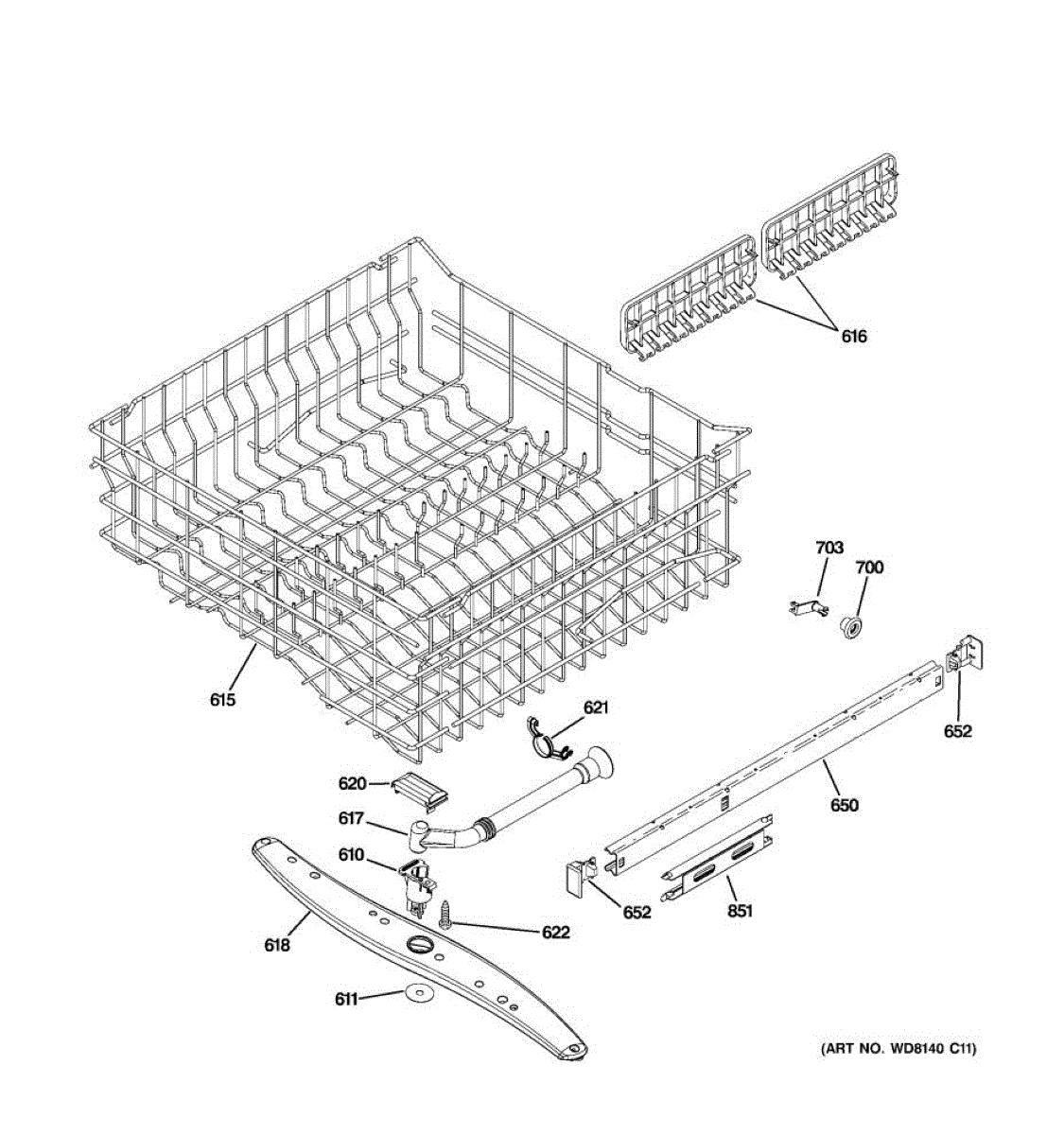 616

703
700

615

621

652

620

650

617

610

652

851

622

618

611

(ART NO. WD8140 C11)