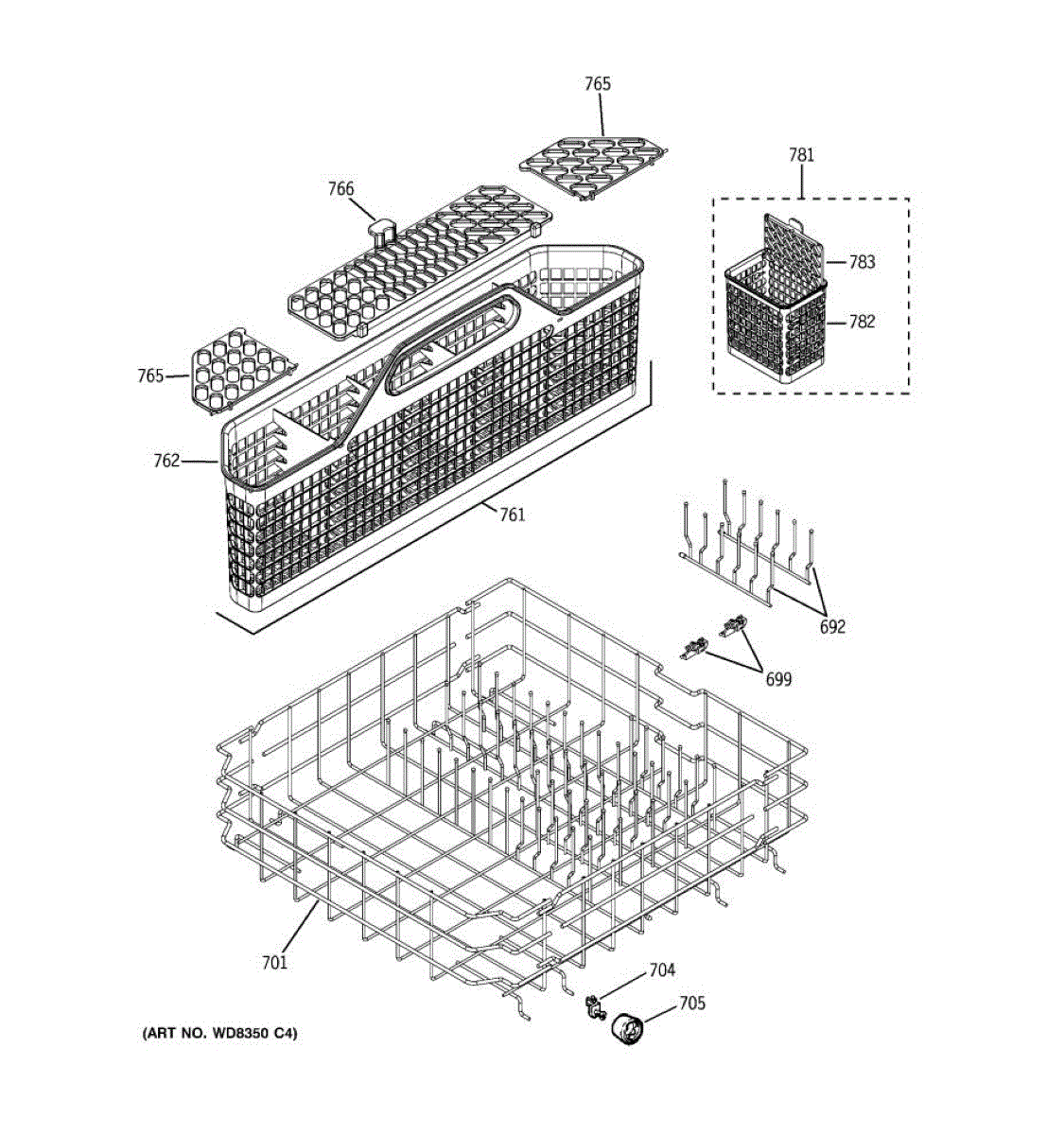 765
781
766
783
782
765
762
761
692
699
701
704
705
(ART NO. WD8350 C4)