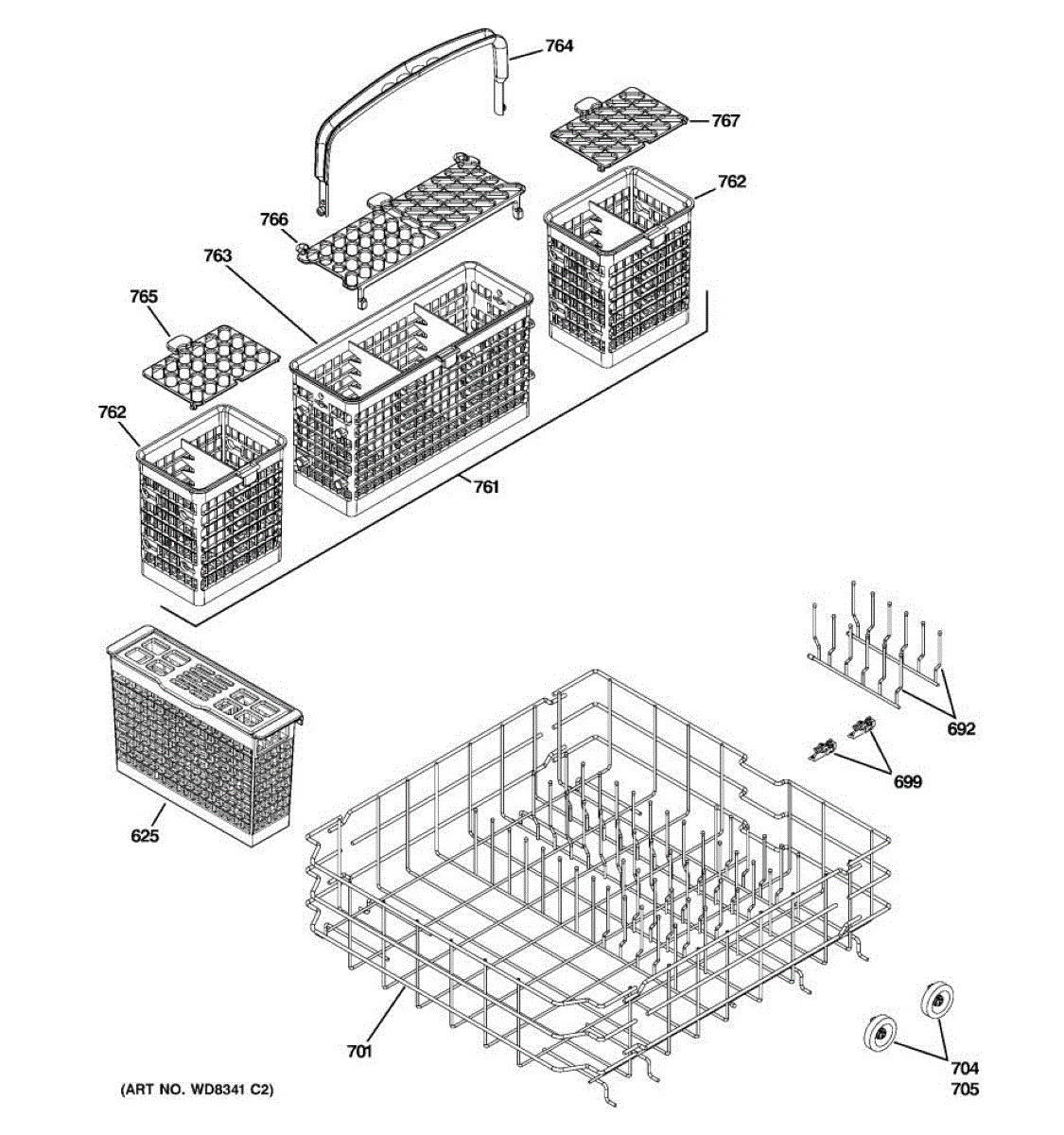 764
767
762
766
763
765
762
761
692
699
625
701
704
705
(ART NO. WD8341 C2)