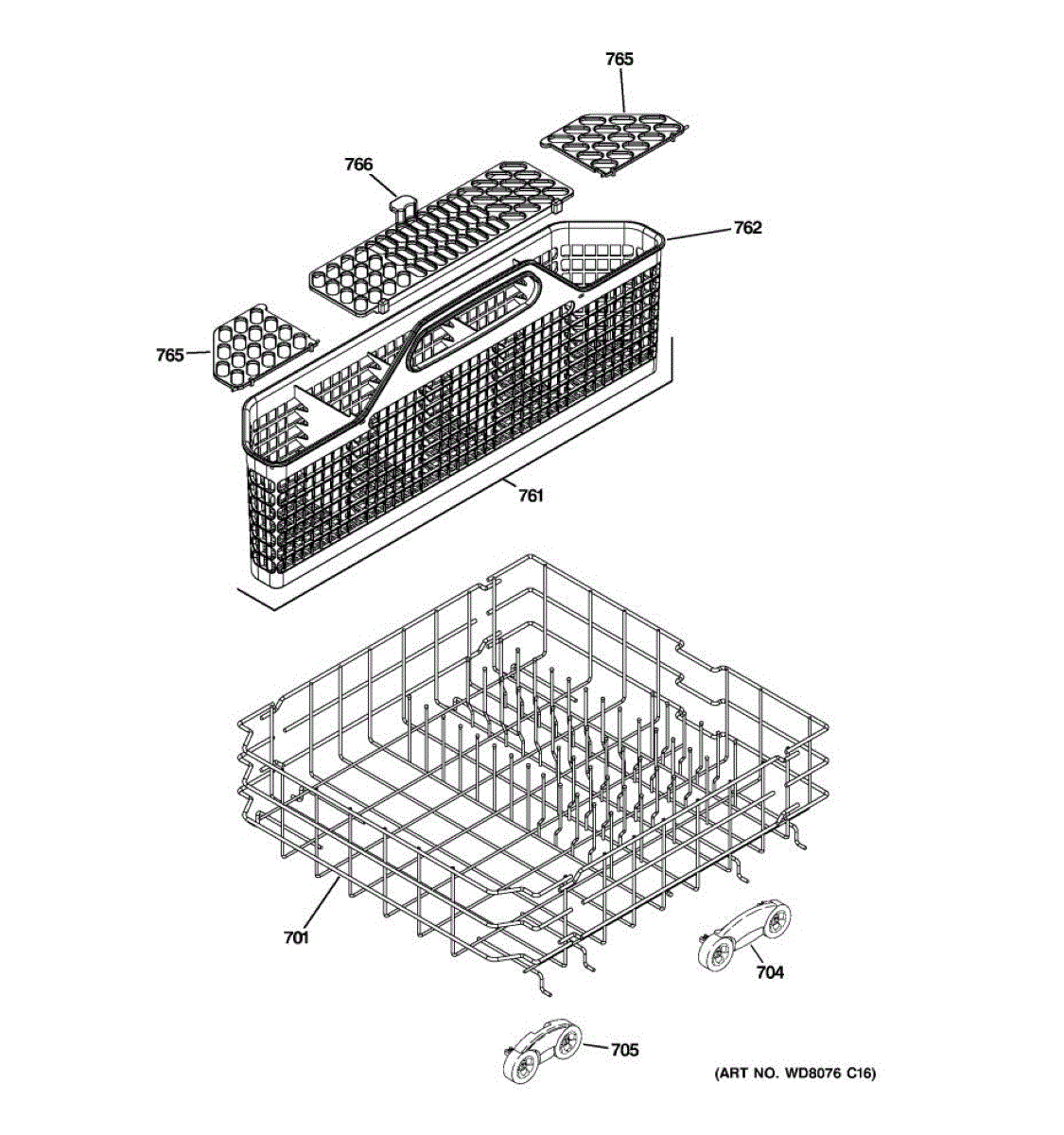 765

766

762

765

761

701

704

705

(ART NO. WD8076 C16)