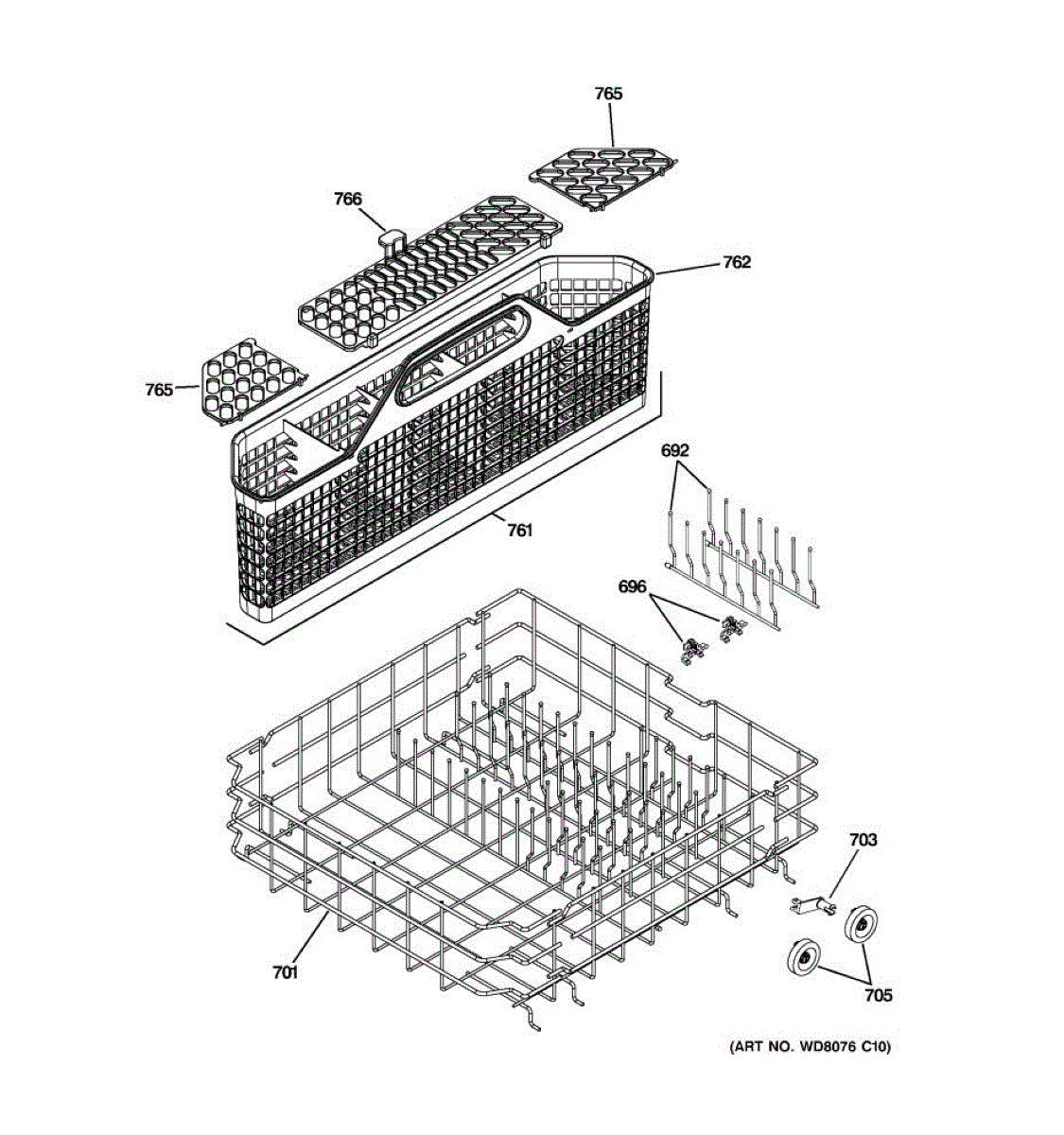 765
766
762
765
692
761
696
703
701
705
(ART NO. WD8076 C10)