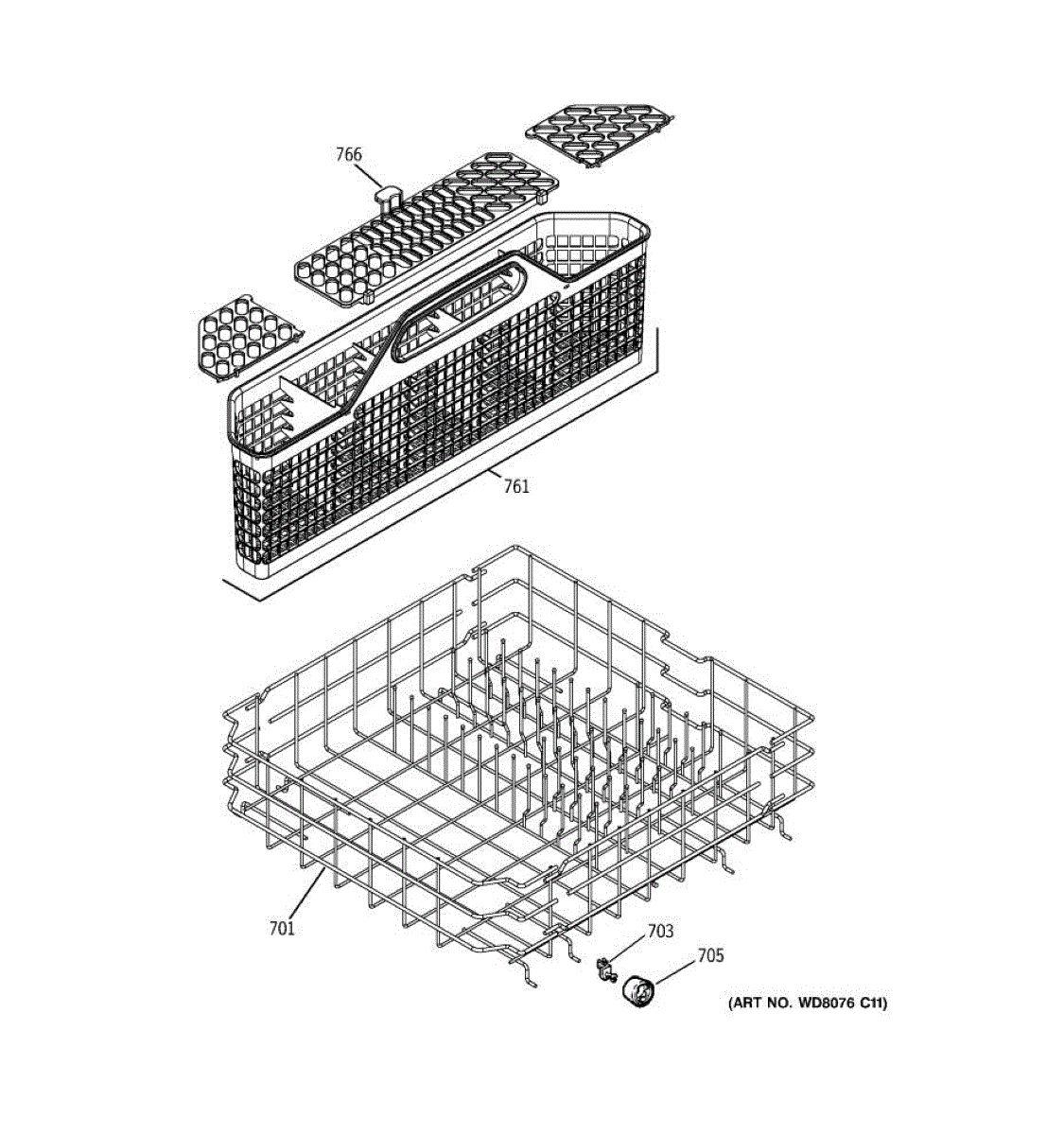 766

761

701

703

705

(ART NO. WD8076 C11)