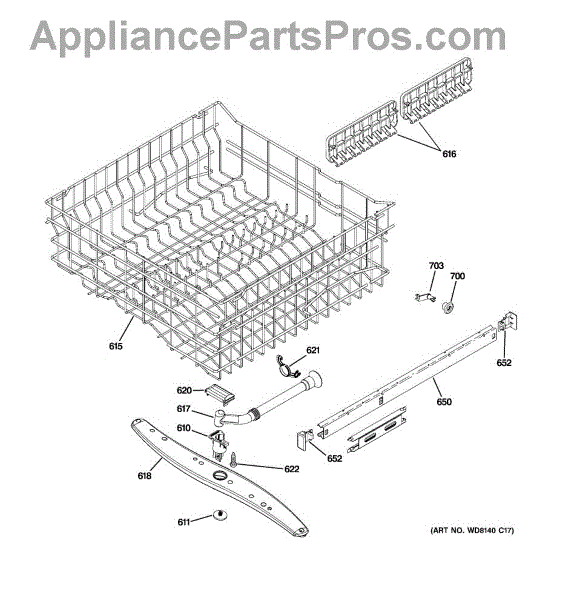 AppliancePartsPros.com

616

703

700

615

621

652

620

650

617

610

652

622

618

611

(ART NO. WD8140 C17)