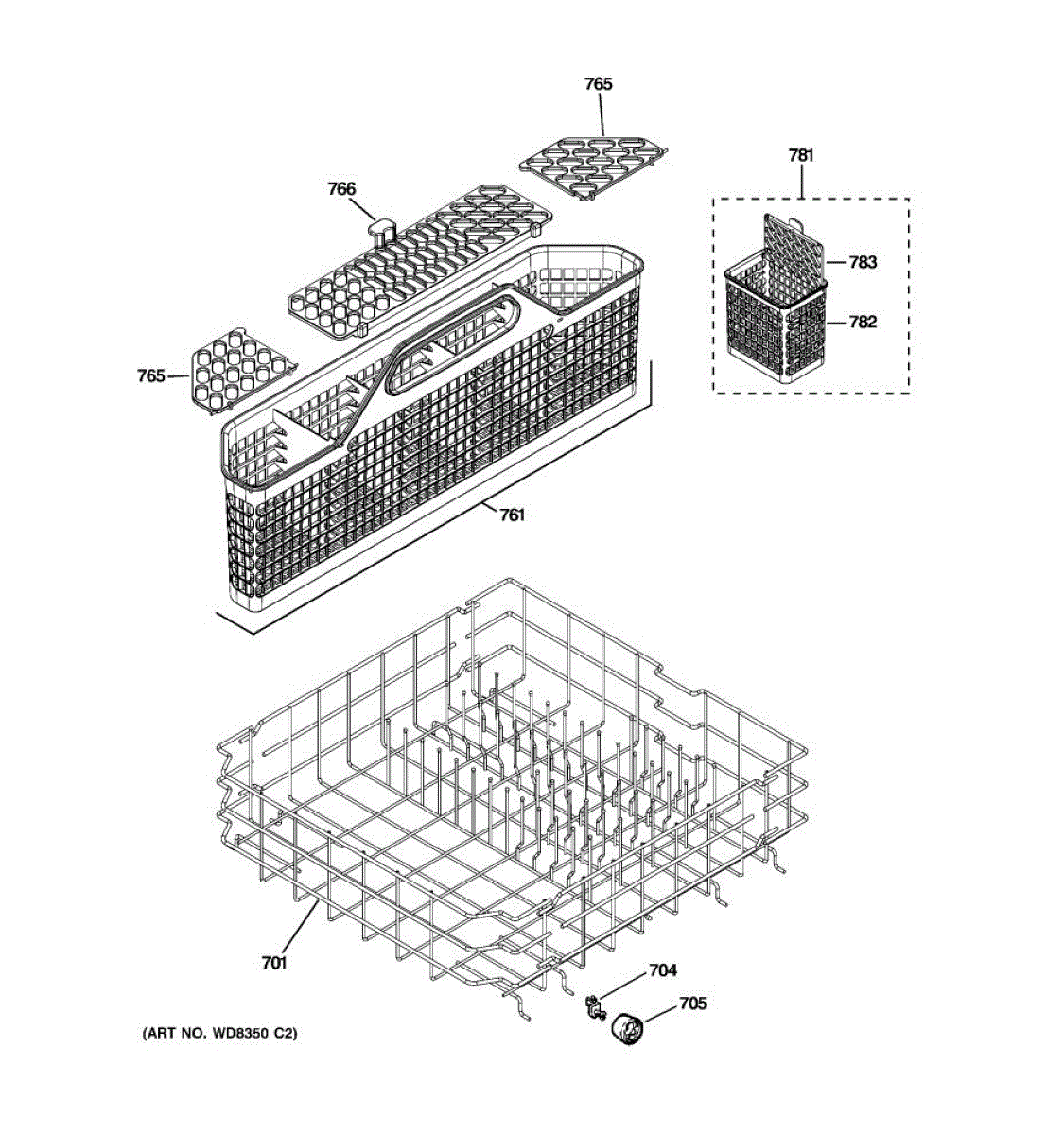 765

781

766

783

782

765

761

701

704

705

(ART NO. WD8350 C2)