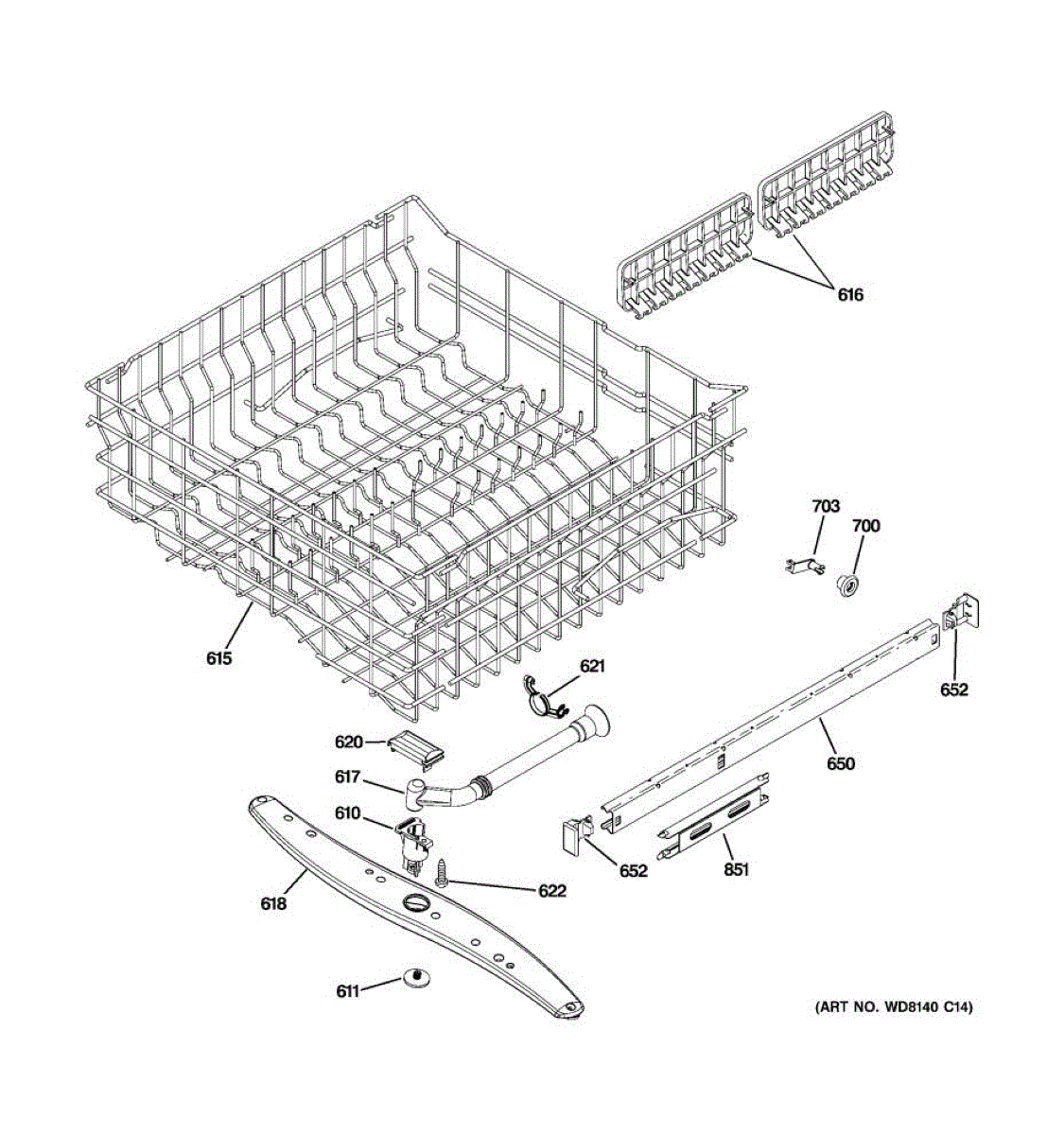 616

703
700

615

621

652

620

650

617

610

652

851

622

618

611

(ART NO. WD8140 C14)