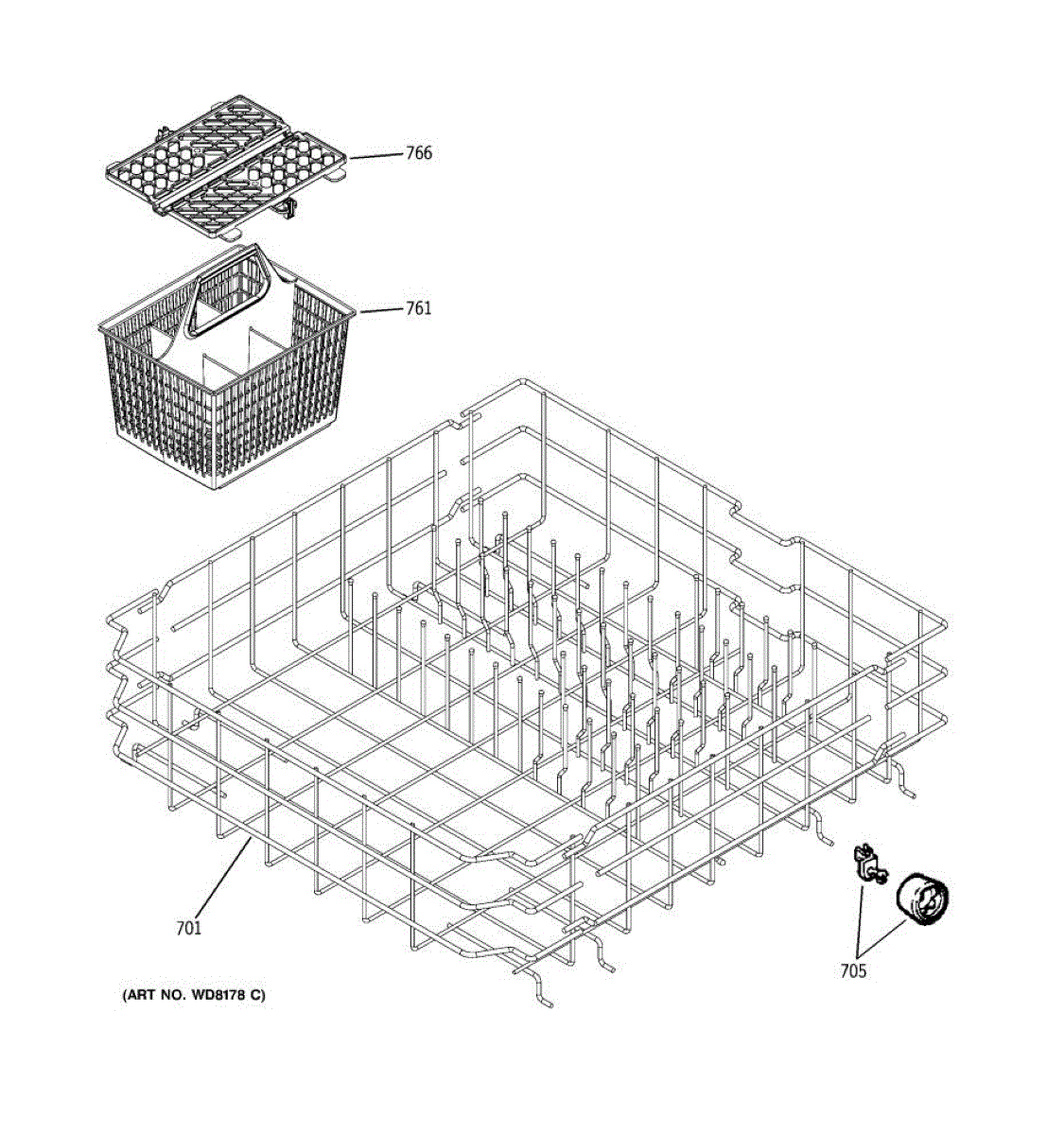 766

761

701

705

(ART NO. WD8178 C)