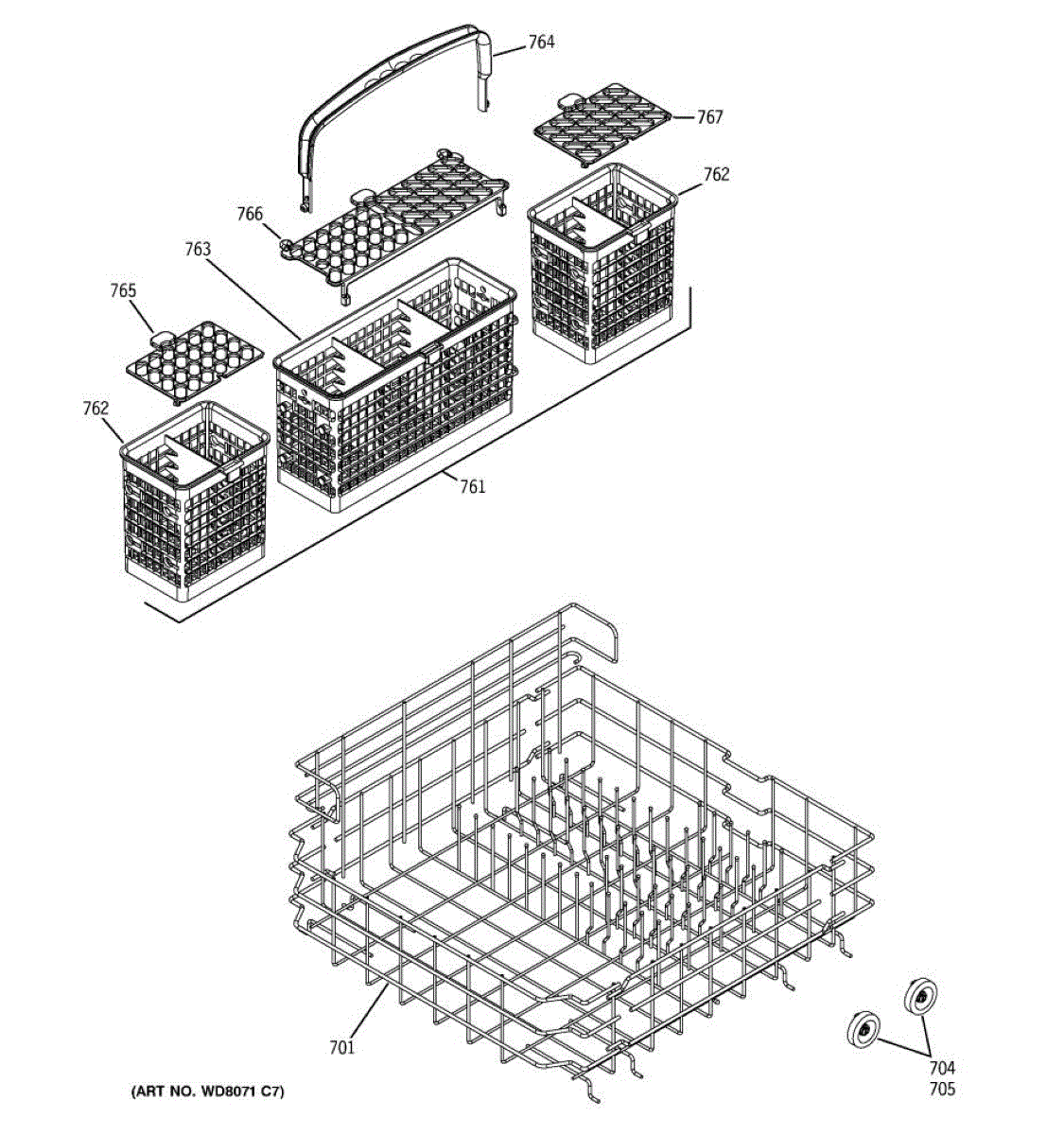 764
767
762
766
763
765
762
761
701
704
705
(ART NO. WD8071 C7)