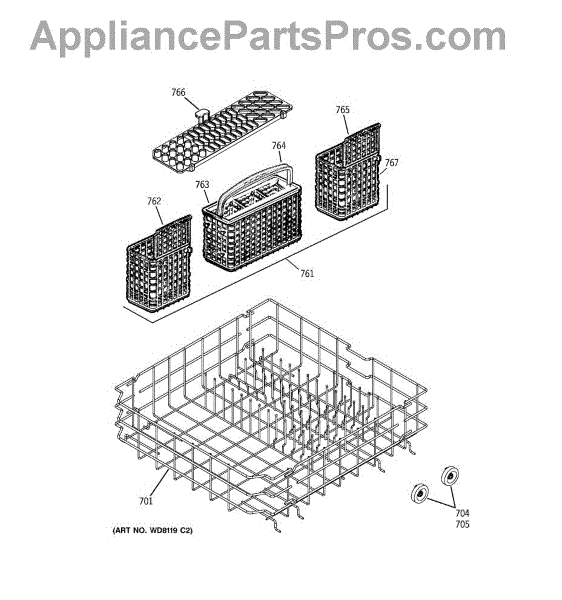 AppliancePartsPros.com

766

765

764

767

763

762

761

701

704
705

(ART NO. WD8119 C2)