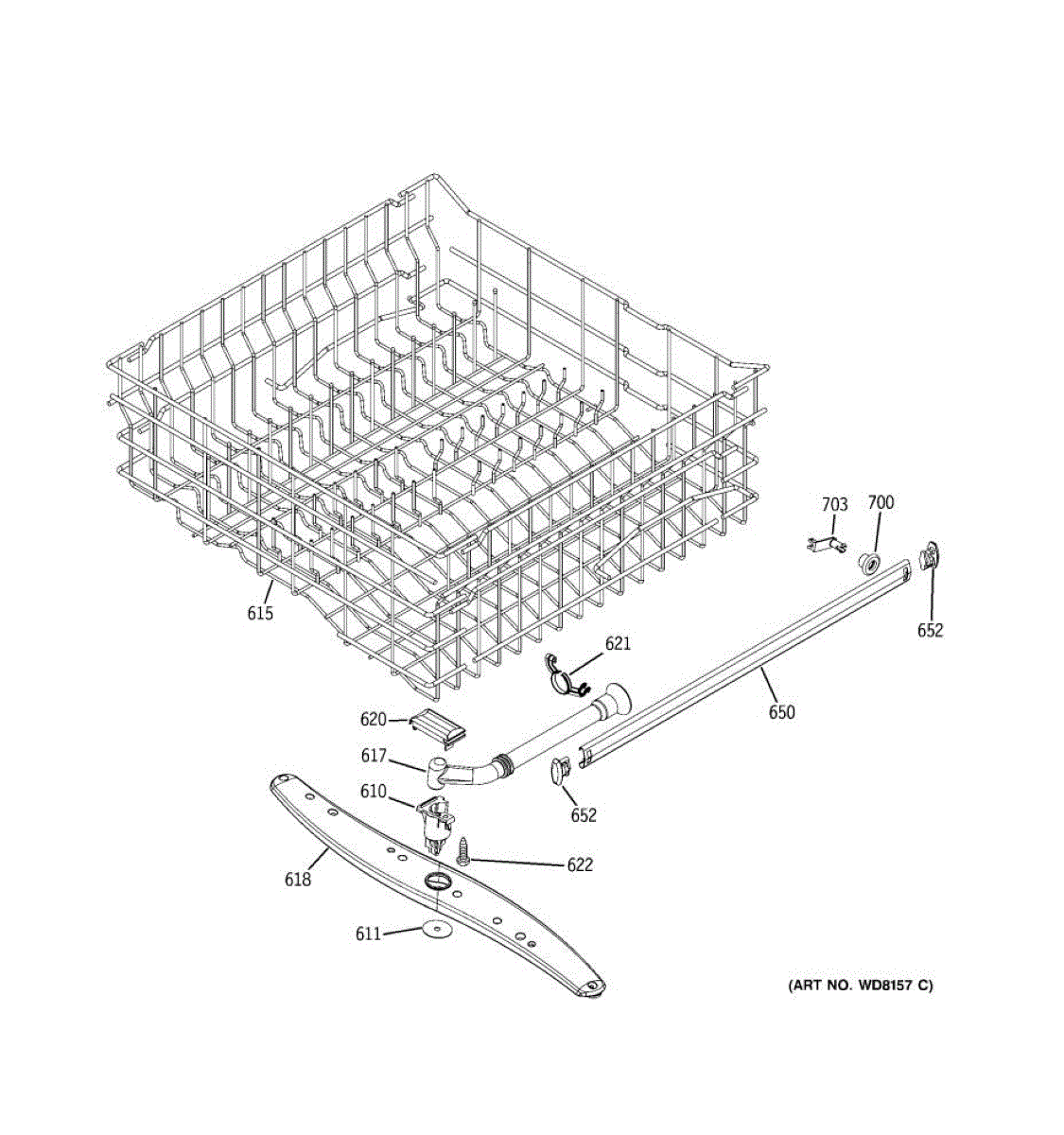 703
700
615
652
621
650
620
617
610
652
622
618
611
(ART NO. WD8157 C)