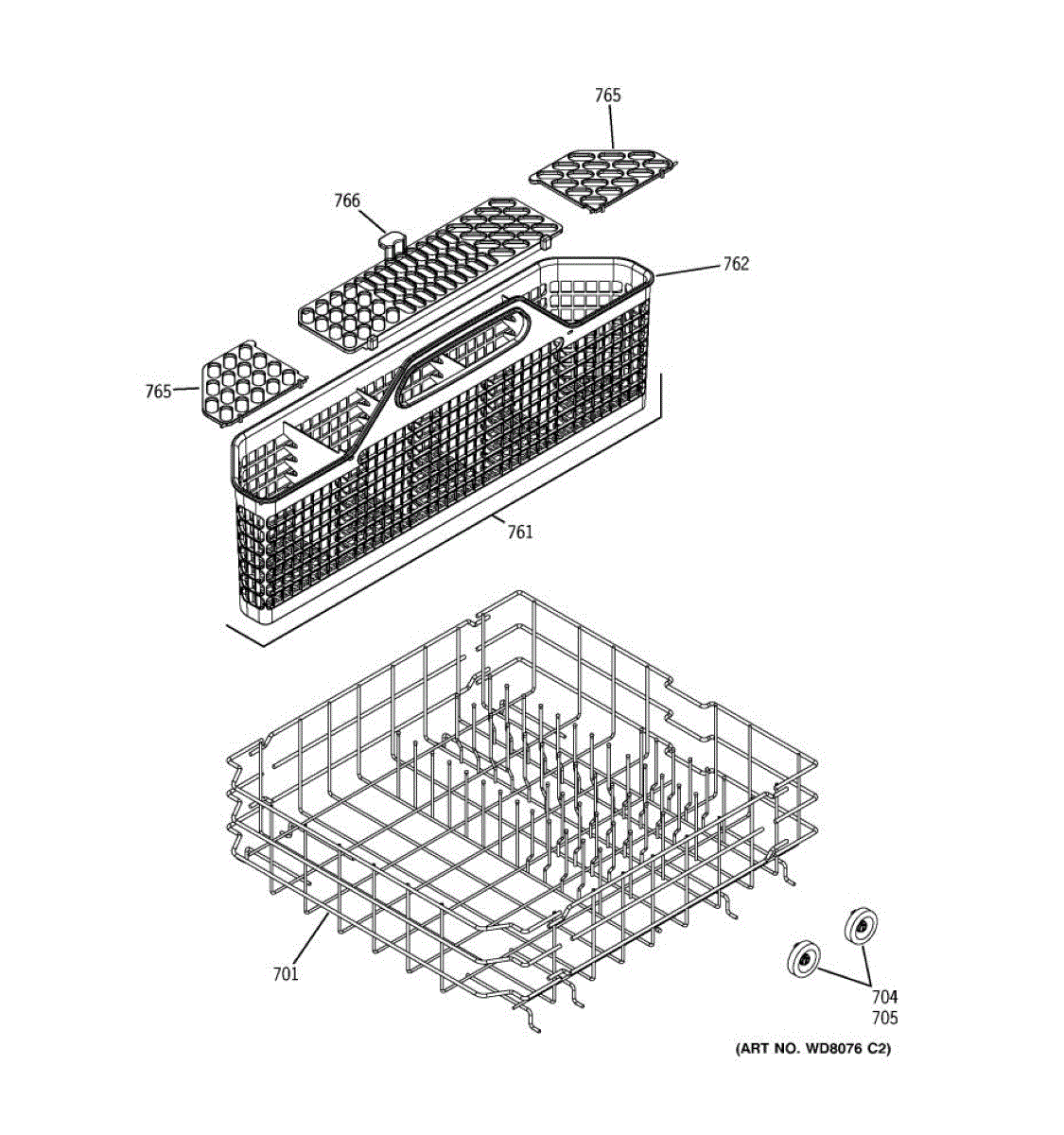 765

766

762

765

761

701

704
705

(ART NO. WD8076 C2)