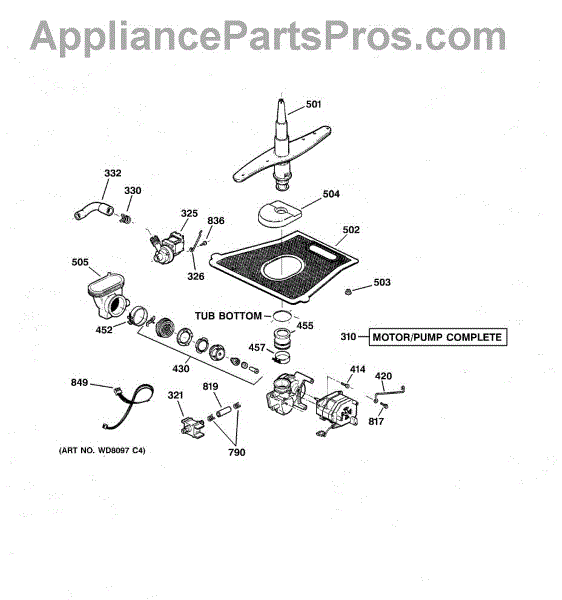 AppliancePartsPros.com

501
332
330
504
325
836
502
326
505
503
TUB BOTTOM
455
452
310 MOTOR/PUMP COMPLETE
457
430
414
420
849
819
321
817
790
(ART NO. WD8097 C4)