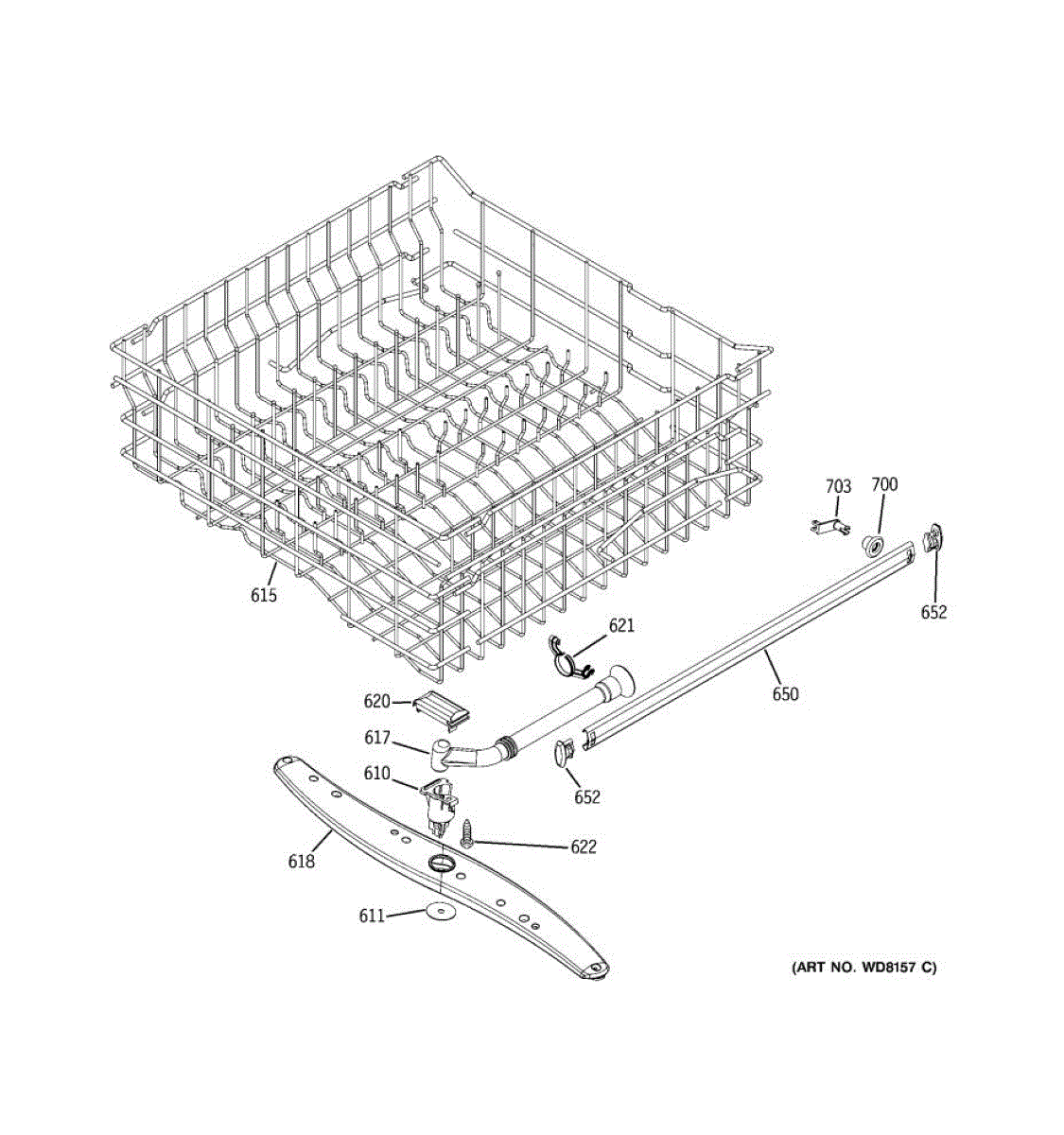 703
700
615
652
621
650
620
617
610
652
622
618
611
(ART NO. WD8157 C)