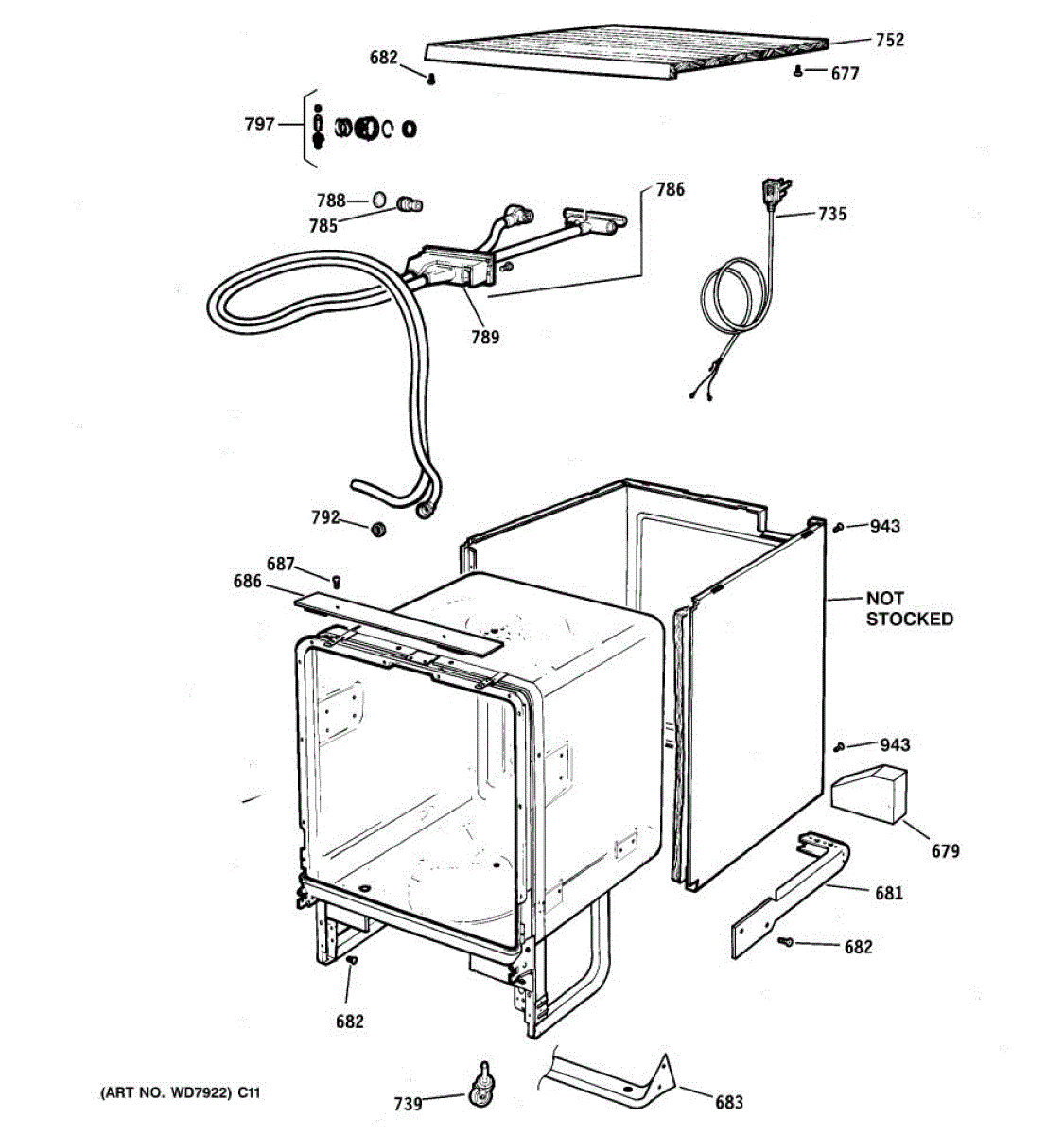 682
752
677
797
788
785
786
735
789
792
943
687
686
NOT STOCKED
943
679
681
682
682
(ART NO. WD7922) C11
739
683