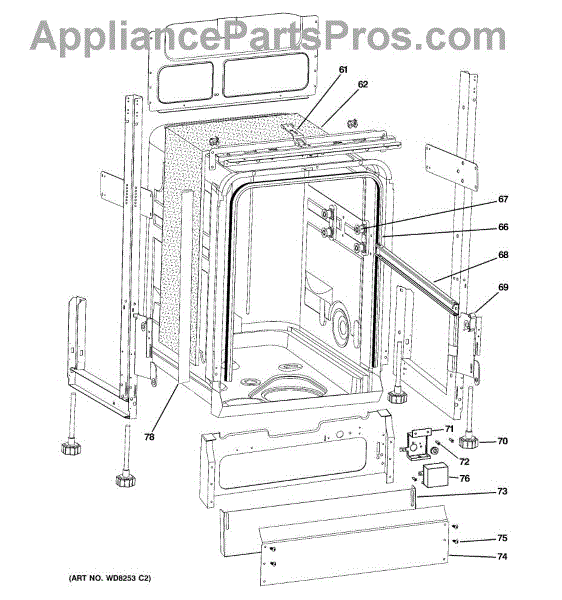 AppliancePartsPros.com

61
62
67
66
68
69
78
71
70
72
76
73
75
74

(ART NO. WD8253 C2)