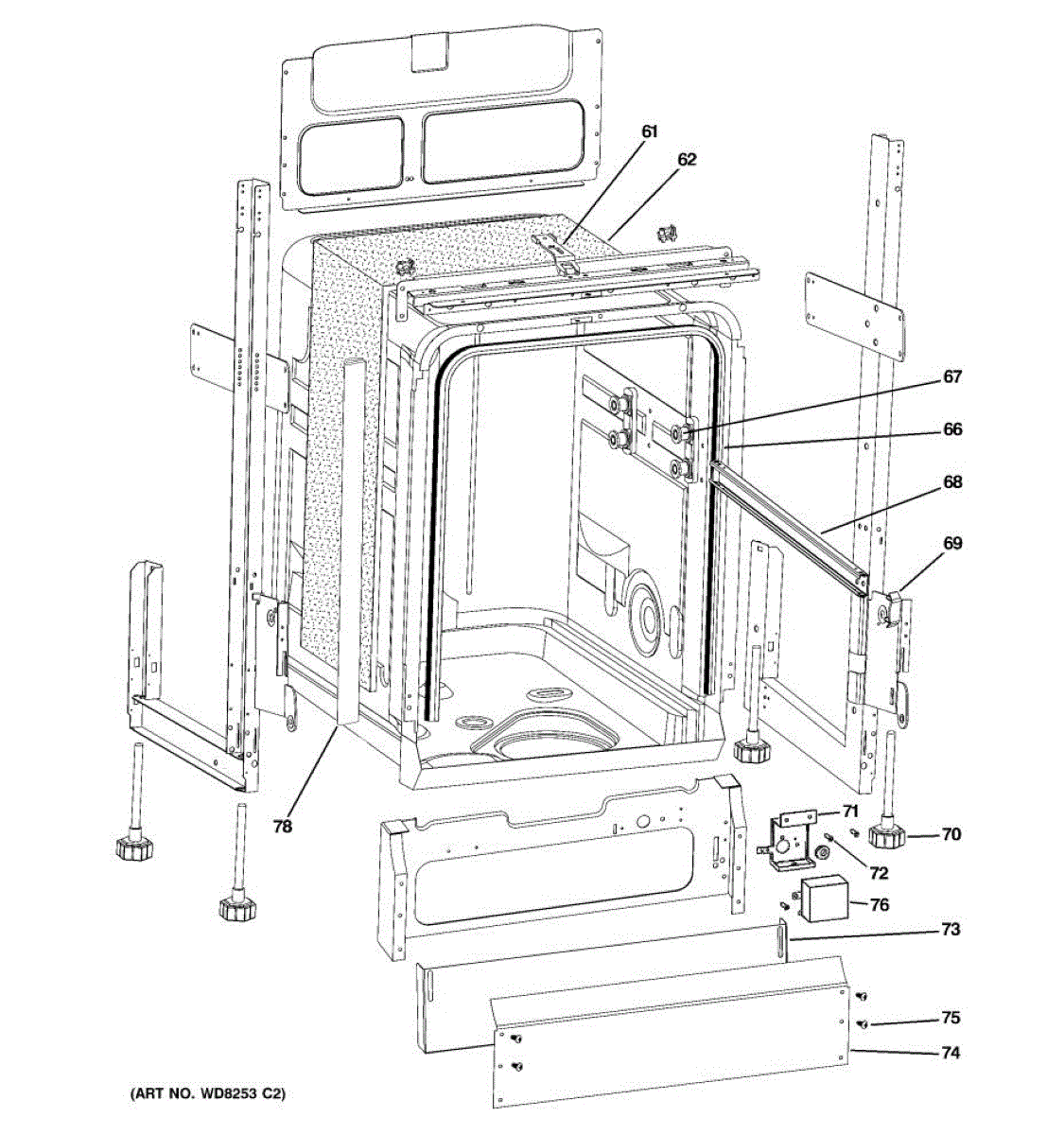 61
62
67
66
68
69
78
71
70
72
76
73
75
74
(ART NO. WD8253 C2)