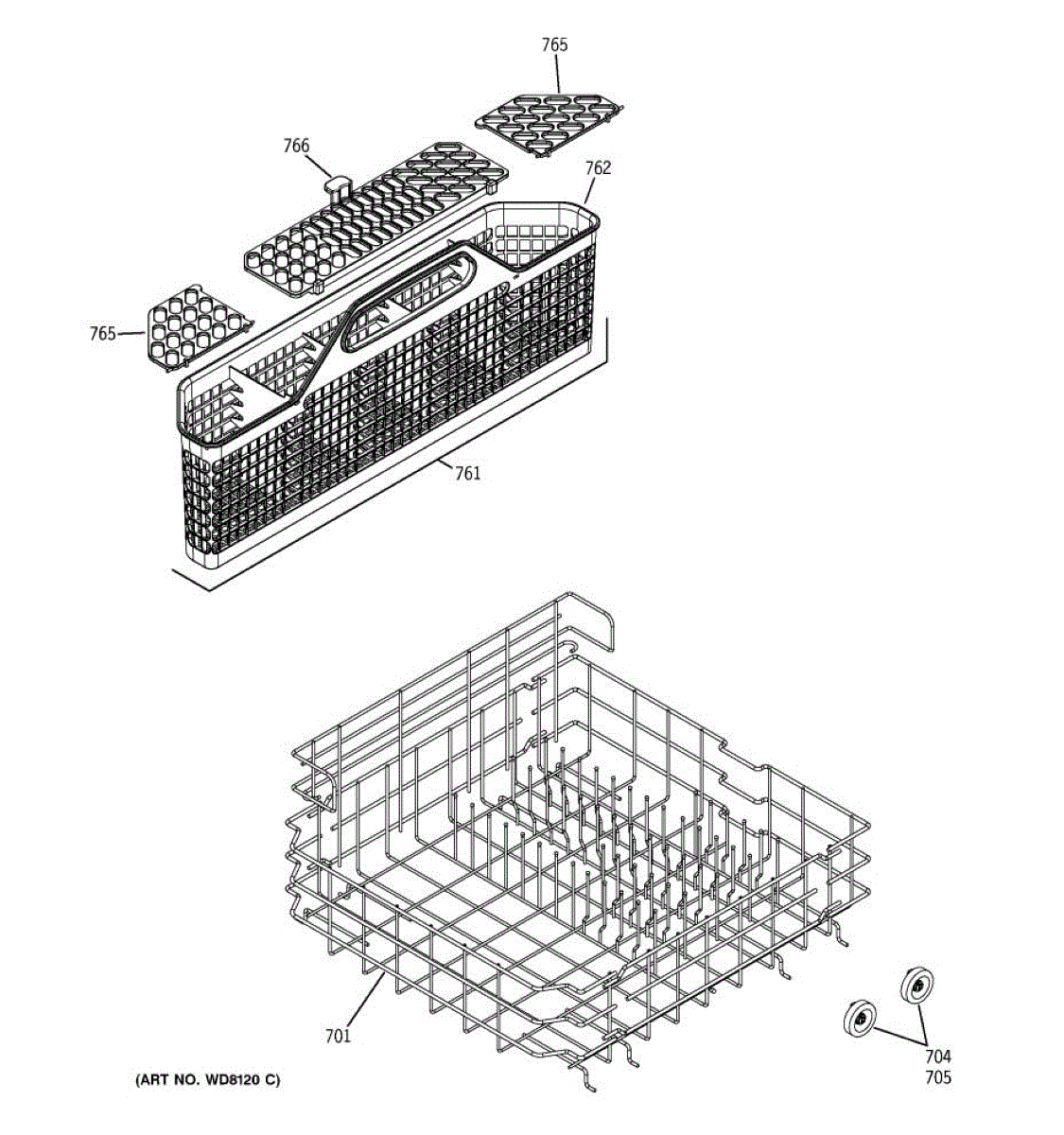 765
766
762
765
761
701
704
705
(ART NO. WD8120 C)