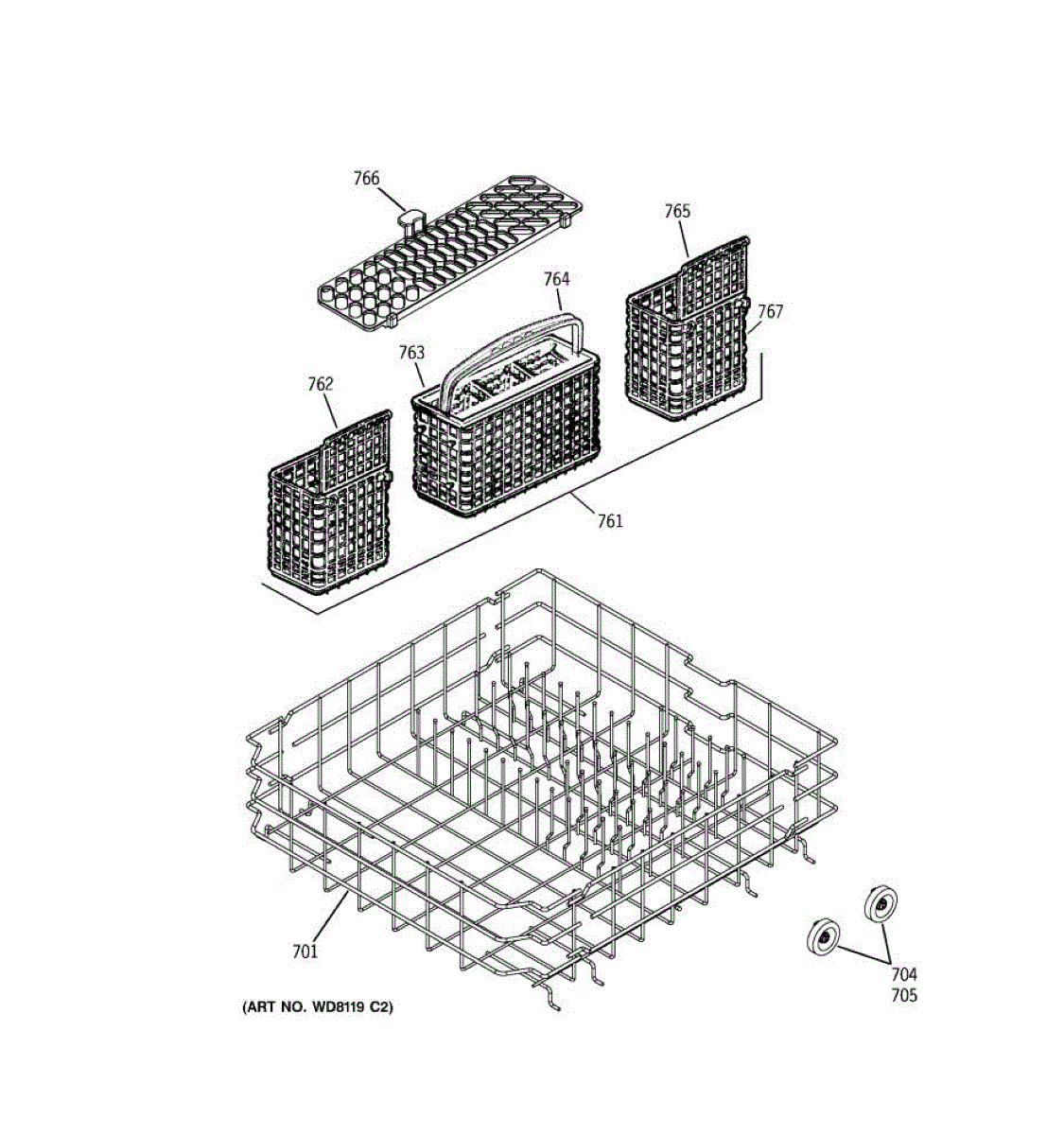 766
765
764
767
763
762
761
701
704
705
(ART NO. WD8119 C2)