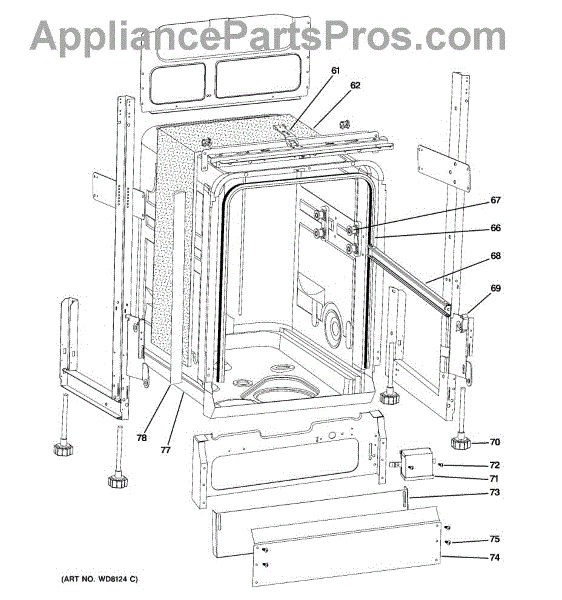 AppliancePartsPros.com

61
62
67
66
68
69
78
77
70
72
71
73
75
74

(ART NO. WD8124 C)