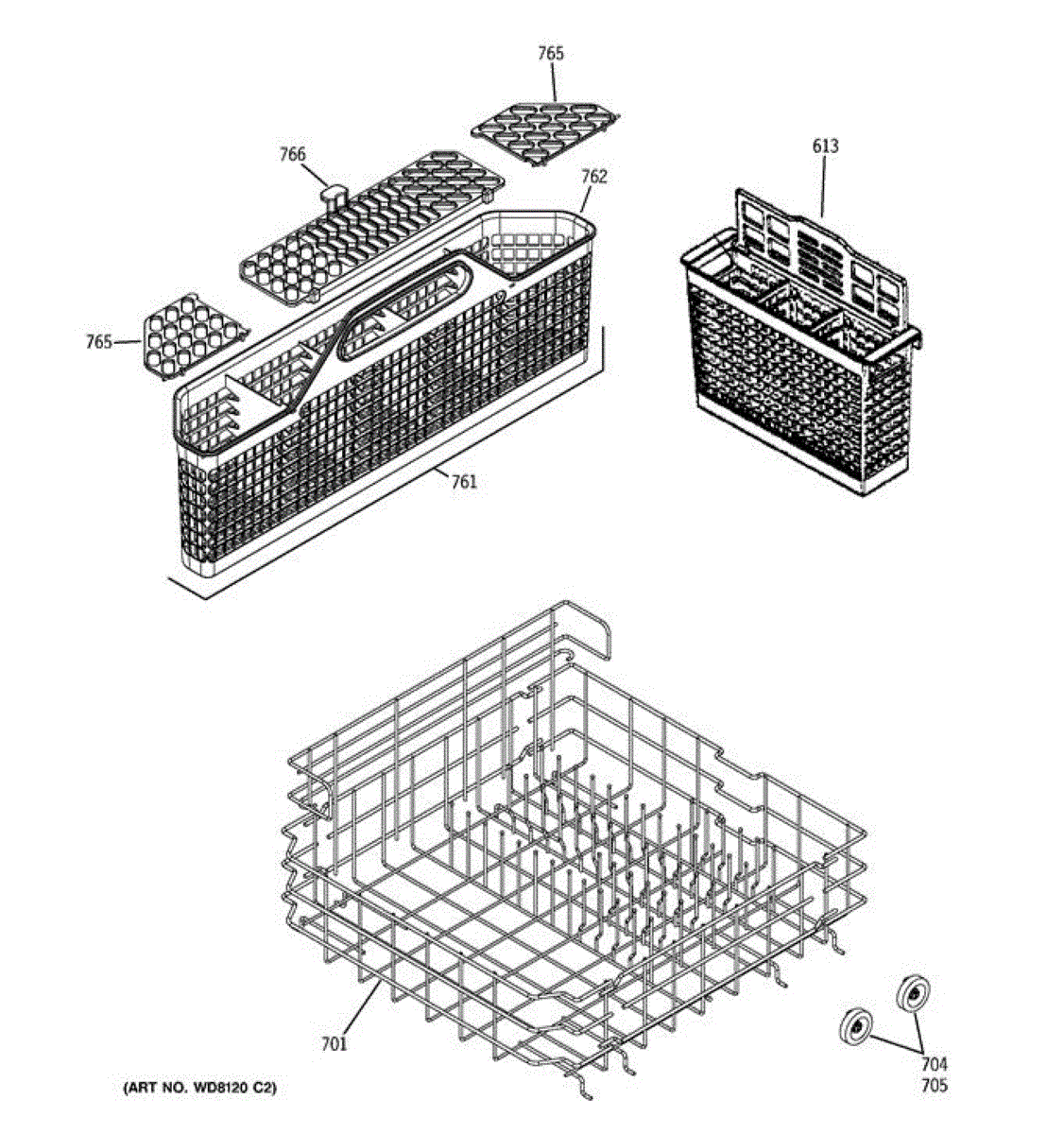 765
766
762
613
765
761
701
704
705
(ART NO. WD8120 C2)