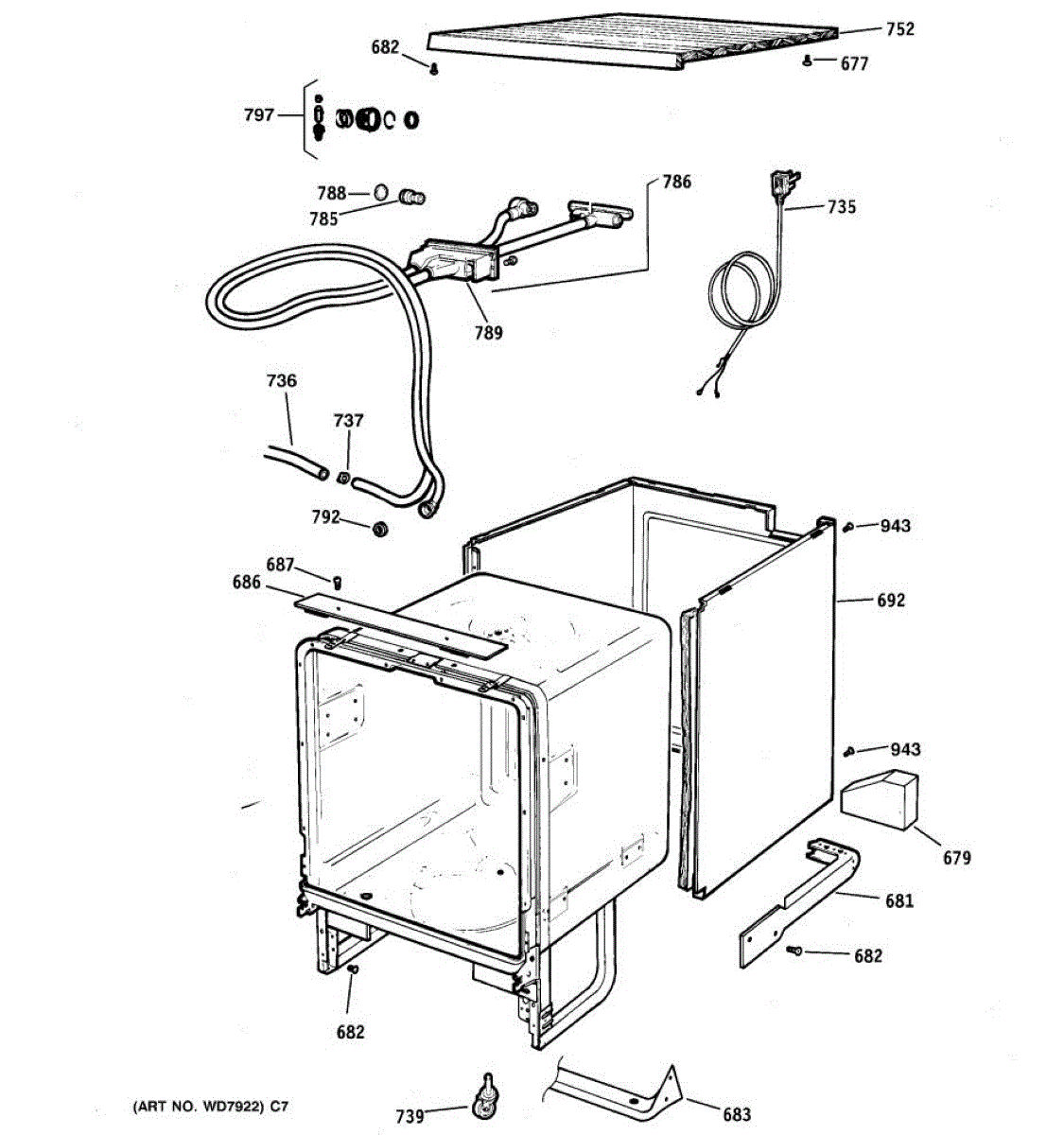 682
752
677
797
788
785
786
735
789
736
737
792
943
687
686
692
943
679
681
682
682
(ART NO. WD7922) C7
739
683