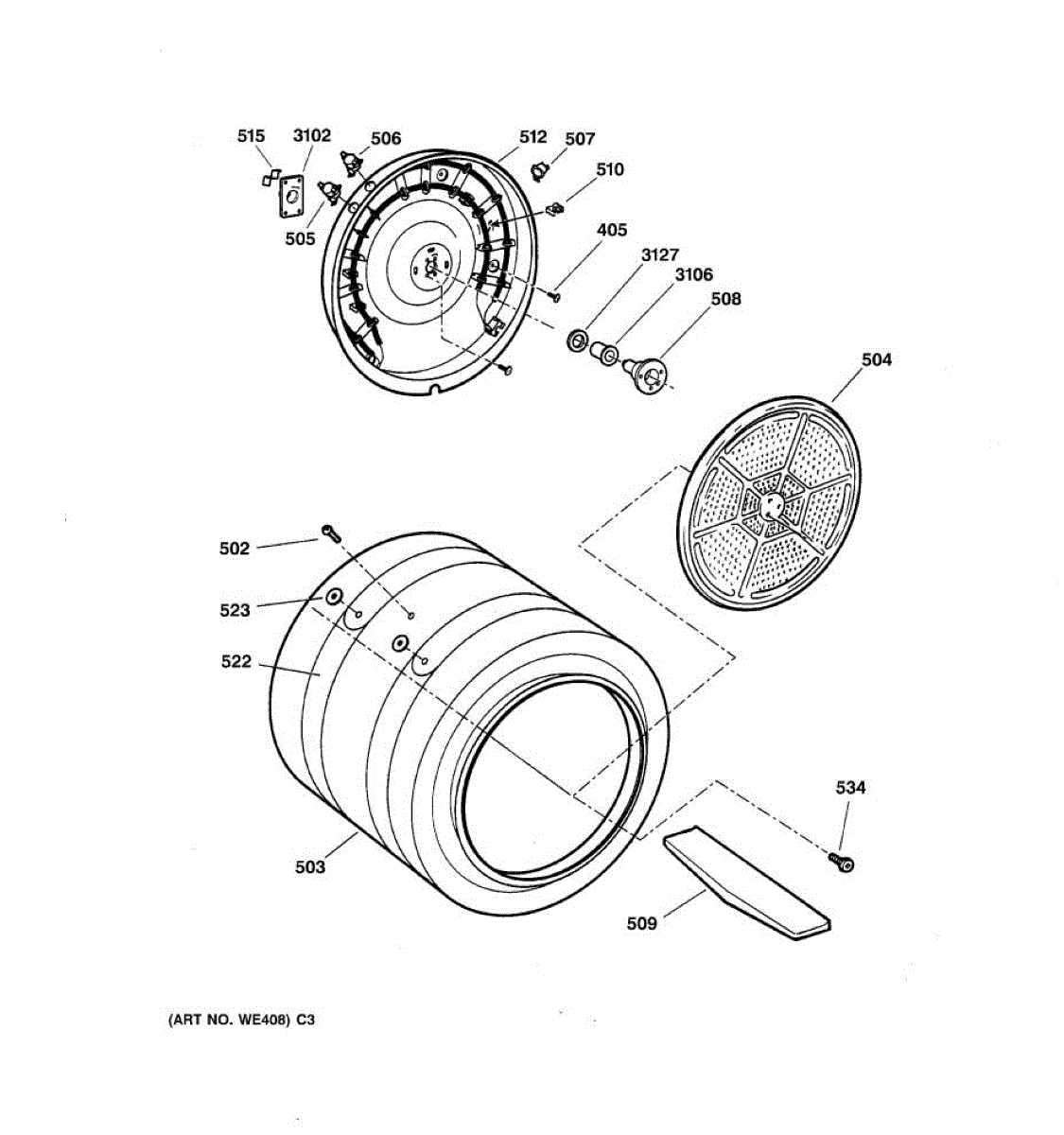 515
3102
506
512
507
510
505
405
3127
3106
508
504
502
523
522
503
534
509

(ART NO. WE408) C3