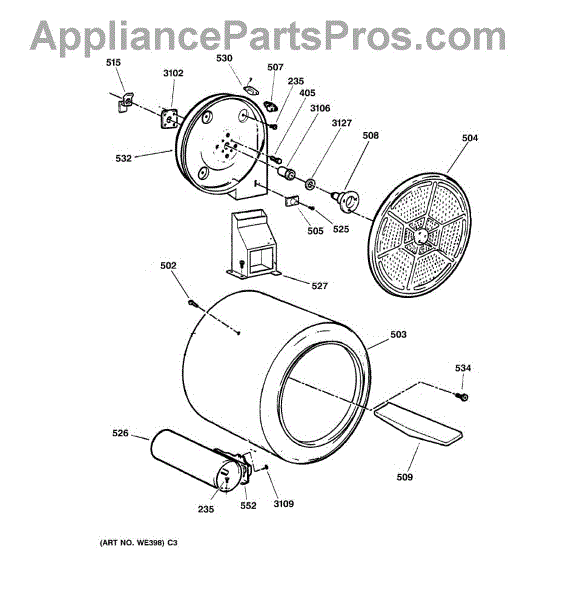 AppliancePartsPros.com

515
3102
530
507
235
405
3106
3127
508
504
532
505
525
527
502
503
534
526
509
235
552
3109

(ART NO. WE398) C3