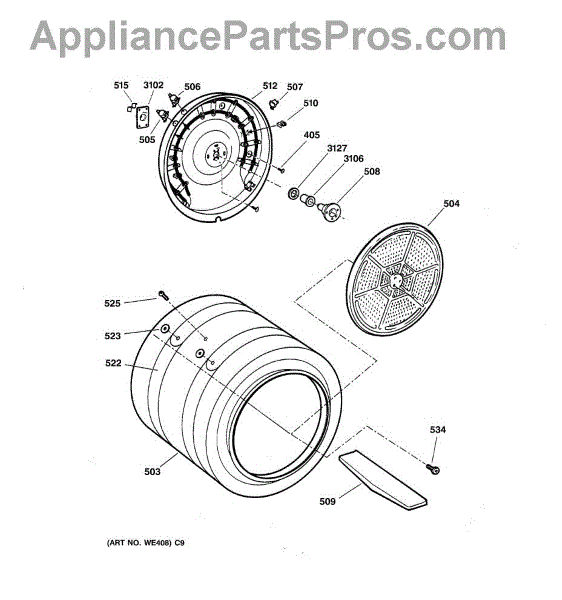 AppliancePartsPros.com

515
3102
506
512
507
510
505
405
3127
3106
508
504
525
523
522
534
503
509

(ART NO. WE408) C9