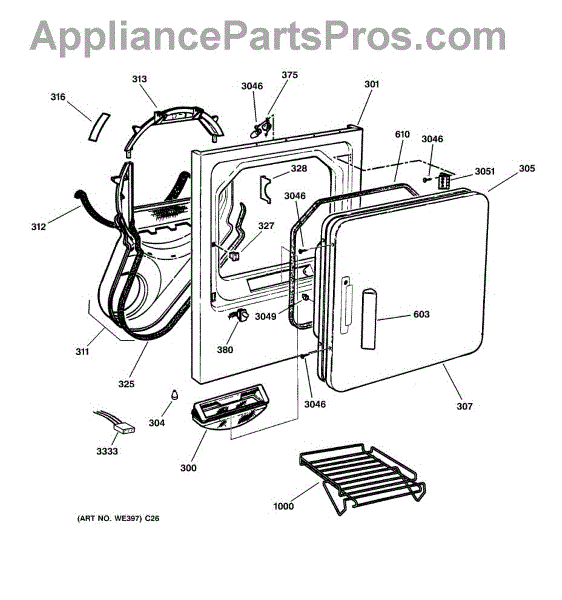 AppliancePartsPros.com

313
316
3046
375
301
610
3046
3051
305
328
3046
312
327
3049
603
380
311
325
3046
307
304
3333
300
1000

(ART NO. WE397) C26