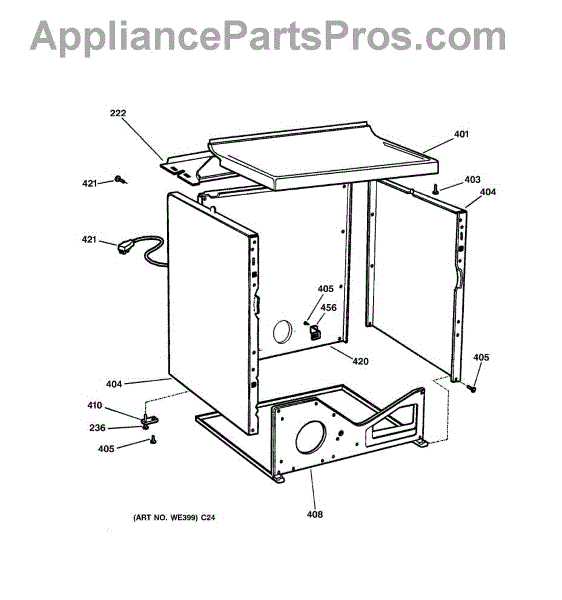 AppliancePartsPros.com

222

401

421

403

404

421

405

456

420

405

404

410

236

405

408

(ART NO. WE399) C24