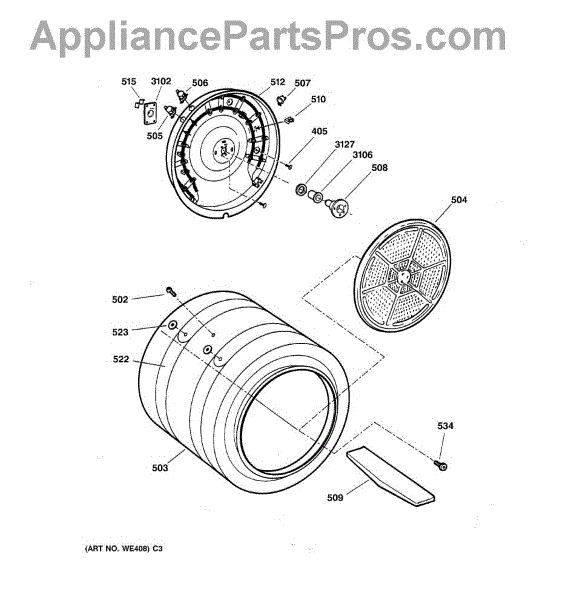 AppliancePartsPros.com

515
3102
506
512
507
510
505
405
3127
3106
508
504
502
523
522
534
503
509

(ART NO. WE408) C3